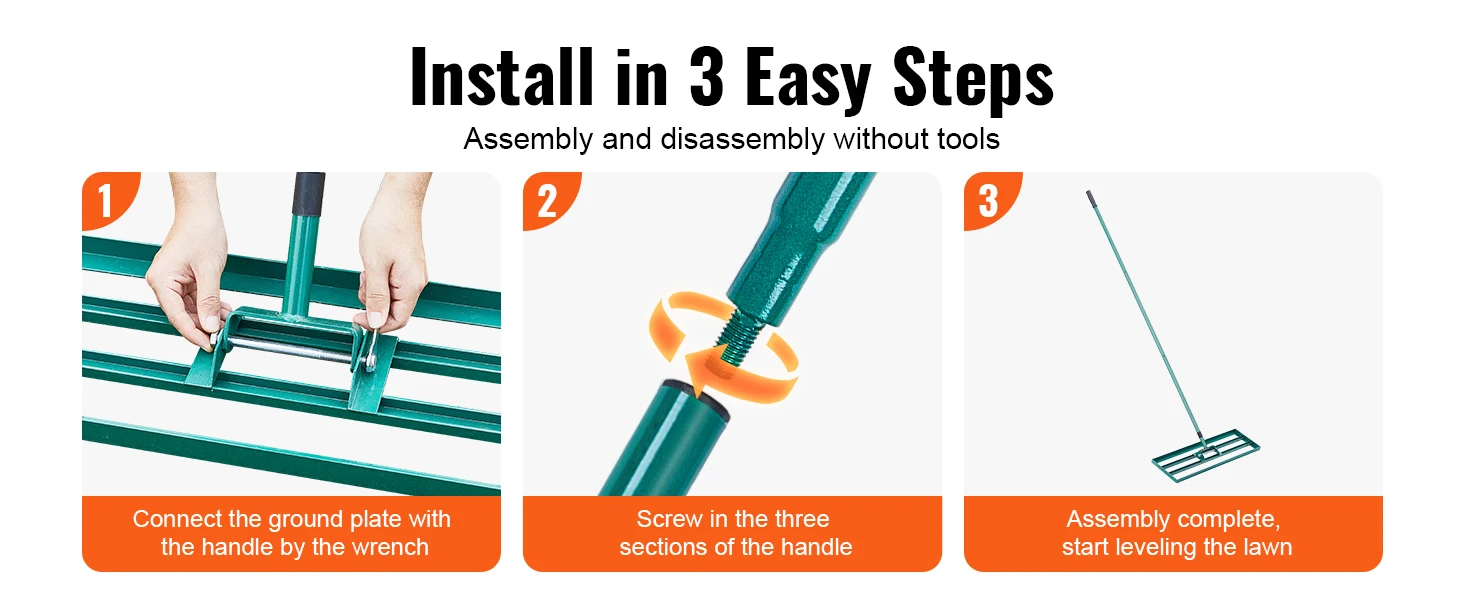 Install in 3 Easy Steps

Assembly and disassembly without tools

1

Connect the ground plate with the handle by the wrench

2

Screw in the three sections of the handle

3

Assembly complete, start leveling the lawn