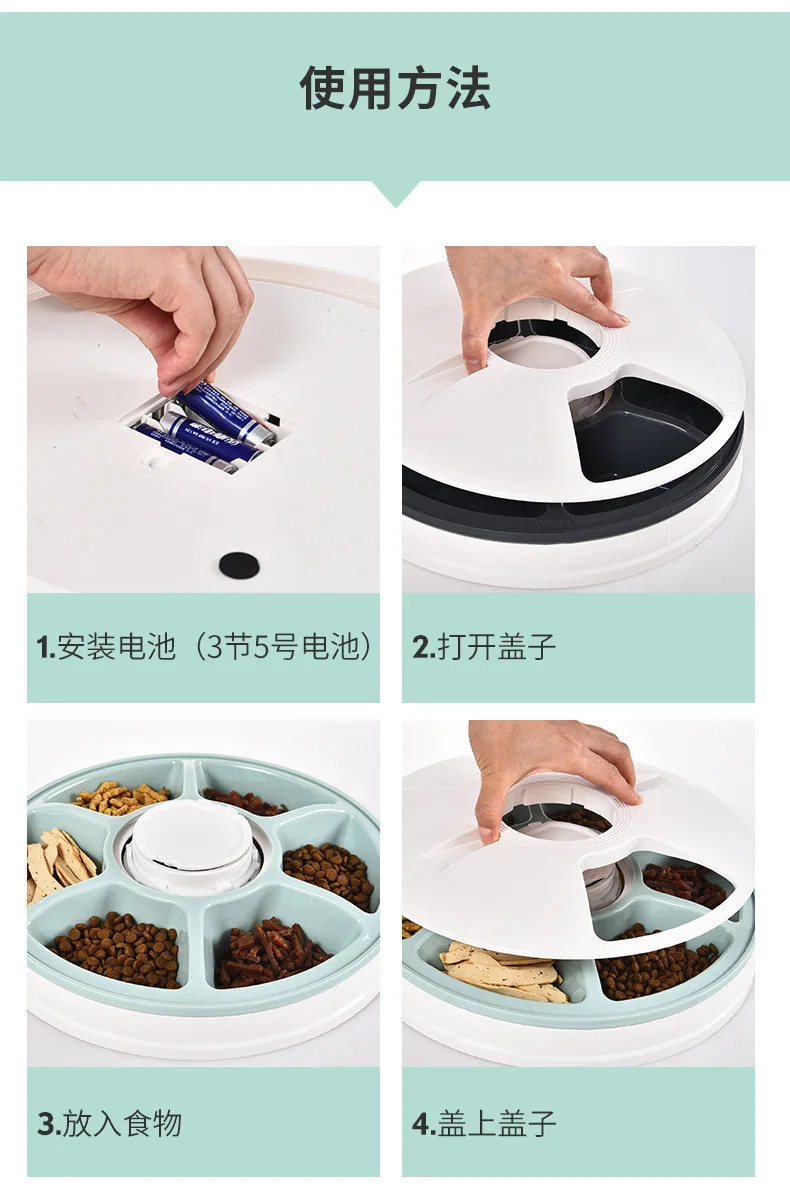 使用方法

1.安装电池（3节5号电池）

2.打开盖子

3.放入食物

4.盖上盖子