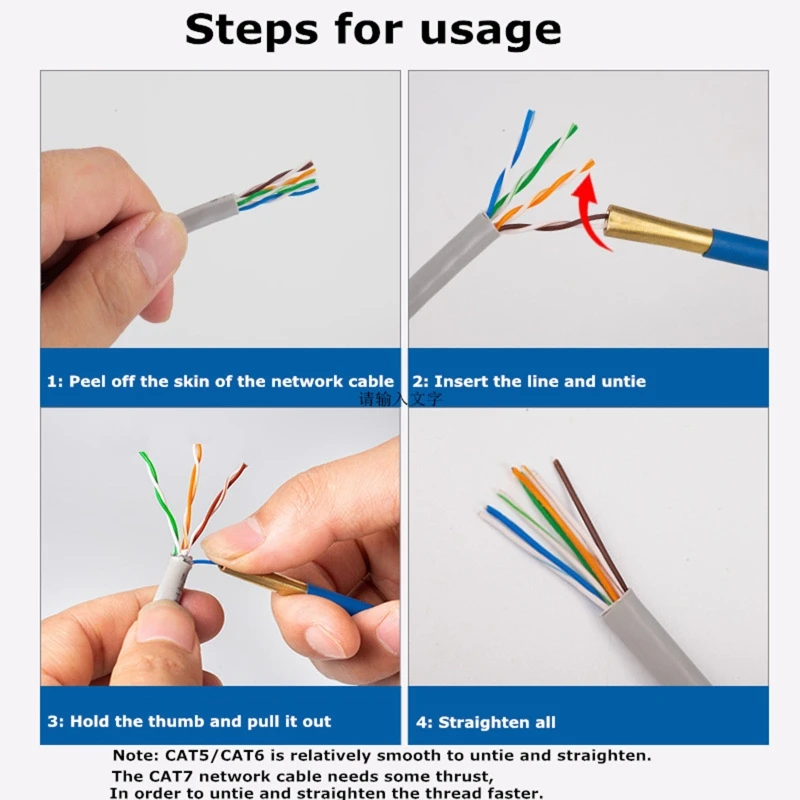 Steps for usage

1: Peel off the skin of the network cable

2: Insert the line and untie

请输入文字

3: Hold the thumb and pull it out

4: Straighten all

Note: CAT5/CAT6 is relatively smooth to untie and straighten. The CAT7 network cable needs some thrust, In order to untie and straighten the thread faster.