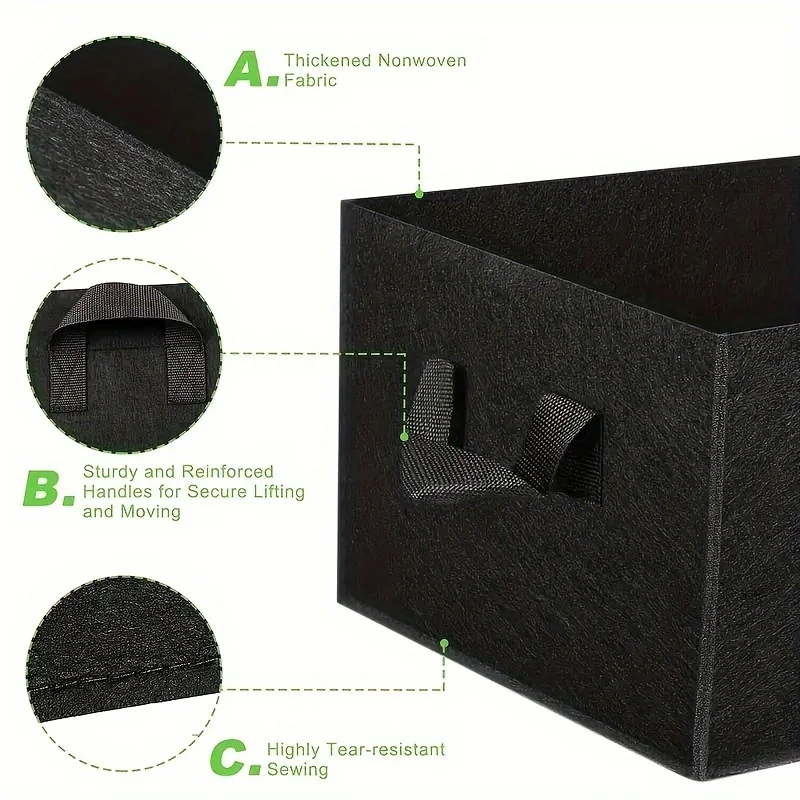 A. Thickened Nonwoven Fabric

B. Sturdy and Reinforced Handles for Secure Lifting and Moving

C. Highly Tear-resistant Sewing