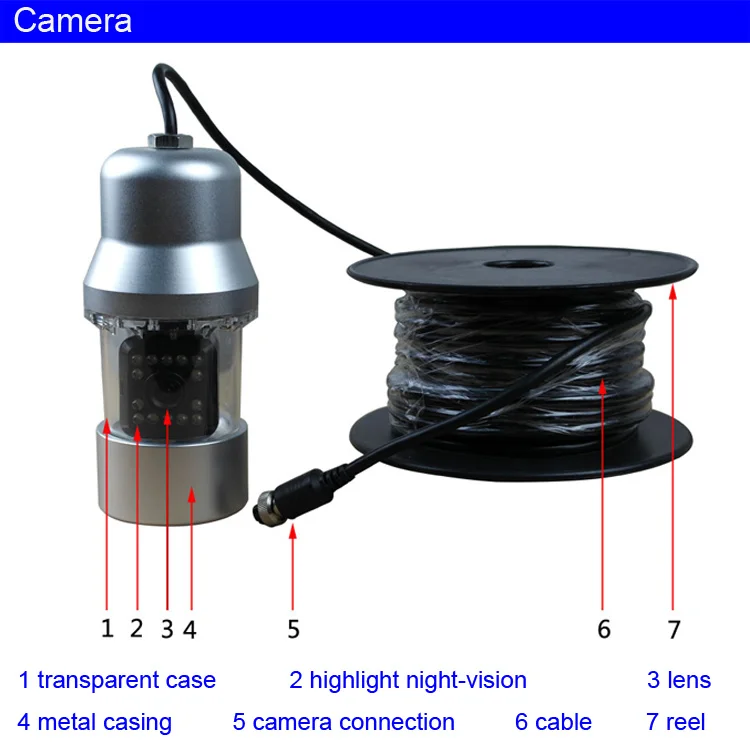 Camera

1 2 3 4 5 6 7

1 transparent case 2 highlight night-vision 3 lens

4 metal casing 5 camera connection 6 cable 7 reel