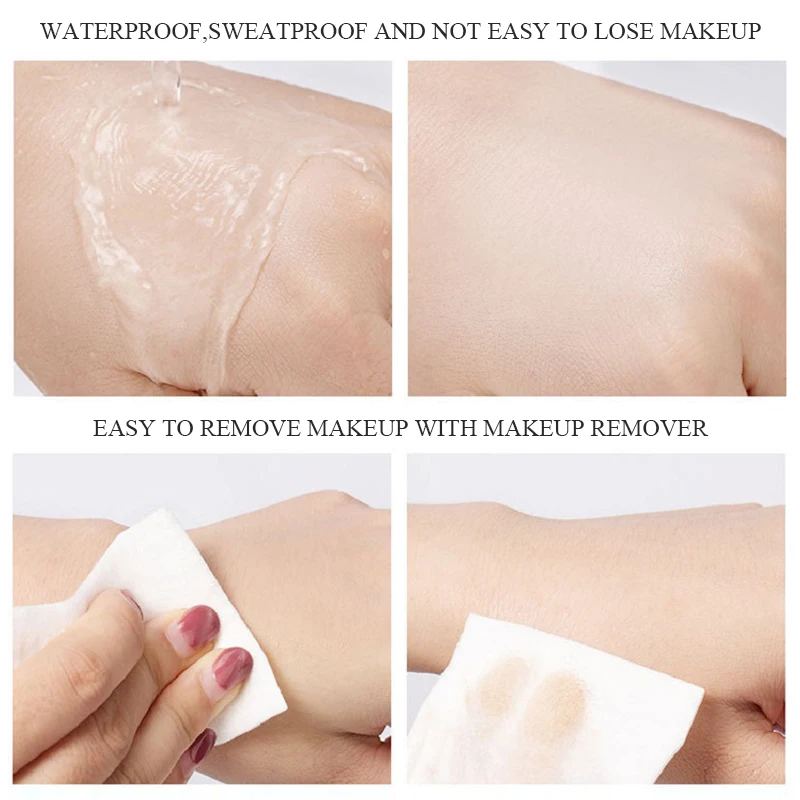 WATERPROOF,SWEATPROOF AND NOT EASY TO LOSE MAKEUP

EASY TO REMOVE MAKEUP WITH MAKEUP REMOVER