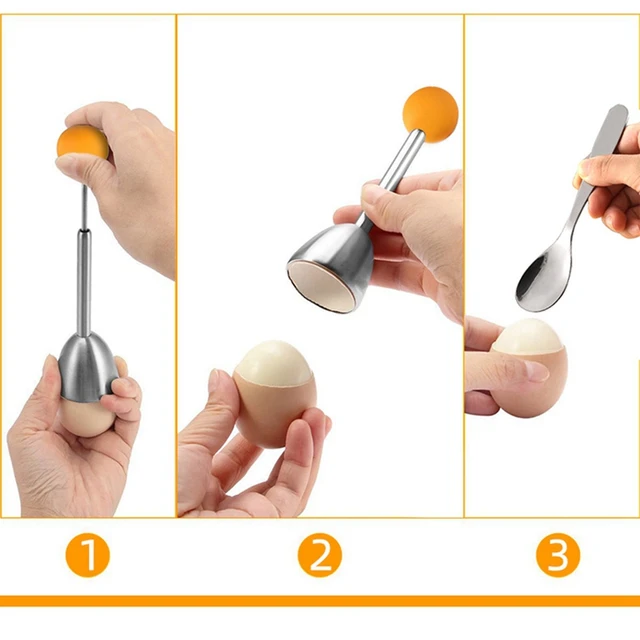 1

2

3