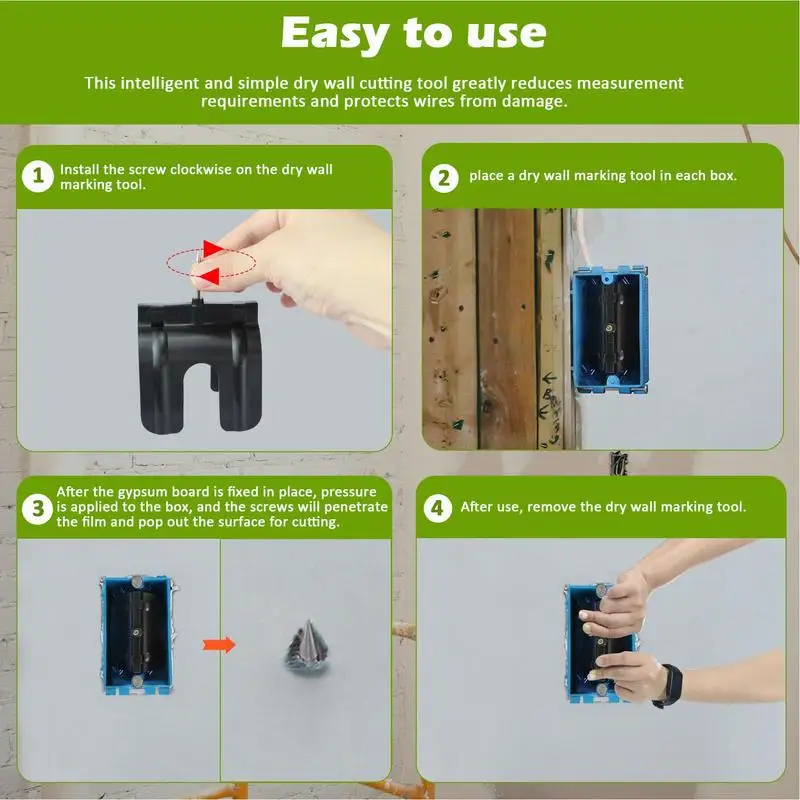 Easy to use

This intelligent and simple dry wall cutting tool greatly reduces measurement requirements and protects wires from damage.

1 Install the screw clockwise on the dry wall marking tool.

2 place a dry wall marking tool in each box.

3 After the gypsum board is fixed in place, pressure is applied to the box, and the screws will penetrate the film and pop out the surface for cutting.

4 After use, remove the dry wall marking tool.