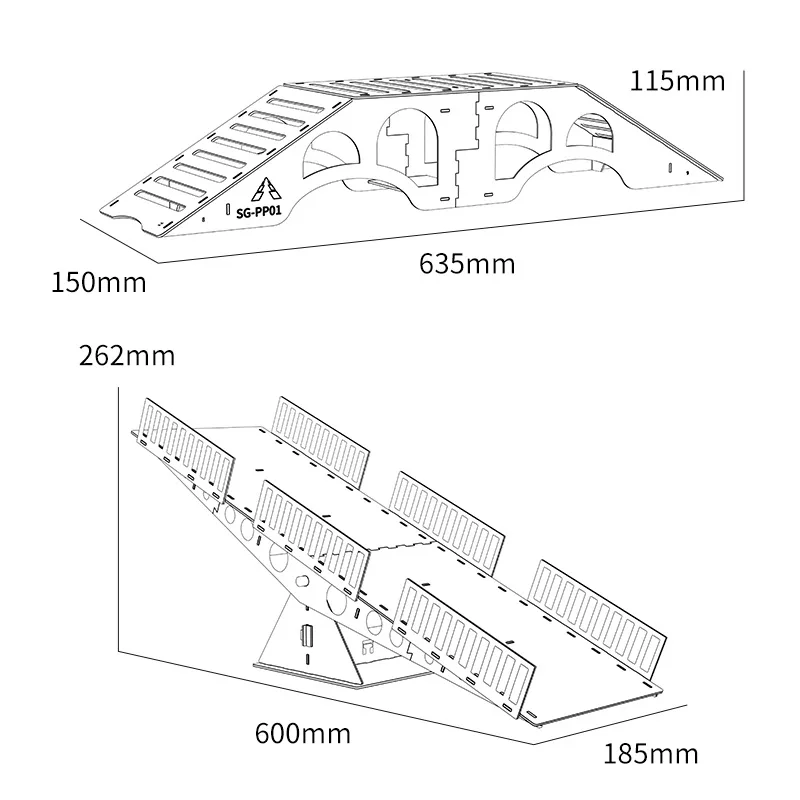 115mm

SG-PP01

150mm

635mm

262mm

600mm

185mm