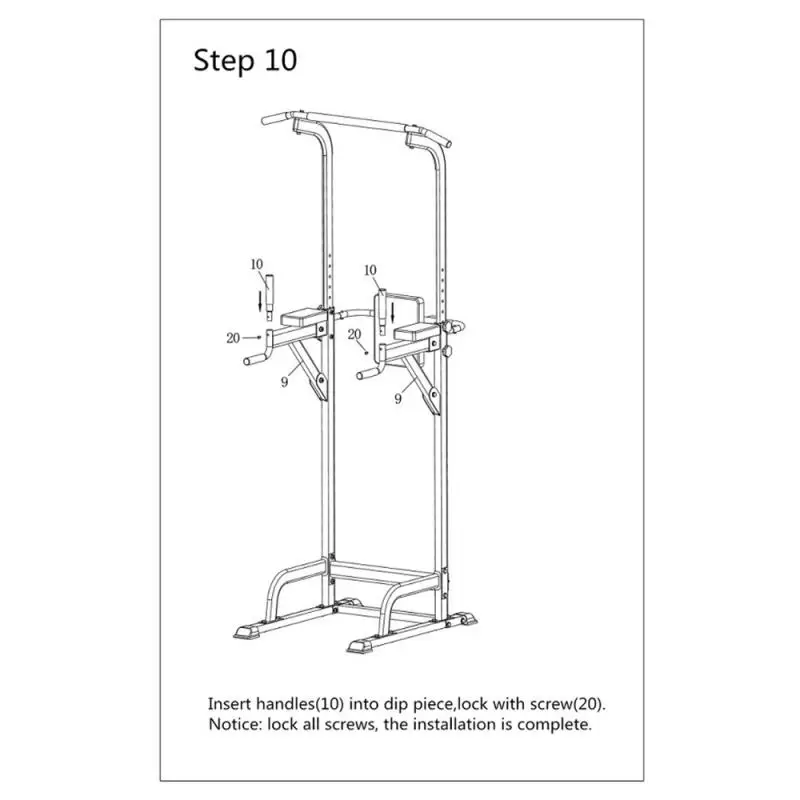 Step 10

10
20
9
10
20
9

Insert handles(10) into dip piece,lock with screw(20).
Notice: lock all screws, the installation is complete.