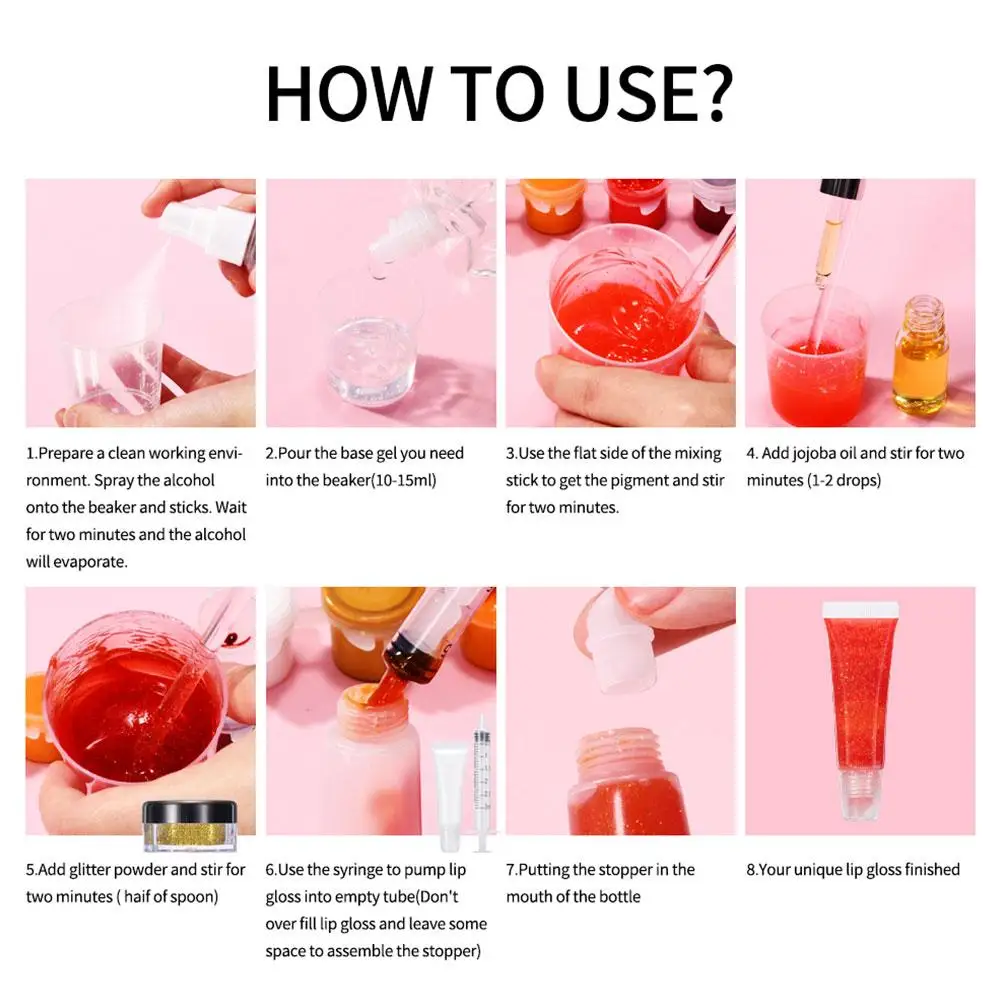 HOW TO USE?

1.Prepare a clean working environment. Spray the alcohol onto the beaker and sticks. Wait for two minutes and the alcohol will evaporate.

2.Pour the base gel you need into the beaker(10-15ml)

3.Use the flat side of the mixing stick to get the pigment and stir for two minutes.

4. Add jojoba oil and stir for two minutes (1-2 drops)

5.Add glitter powder and stir for two minutes ( haif of spoon)

6.Use the syringe to pump lip gloss into empty tube(Don't over fill lip gloss and leave some space to assemble the stopper)

7.Putting the stopper in the mouth of the bottle

8.Your unique lip gloss finished