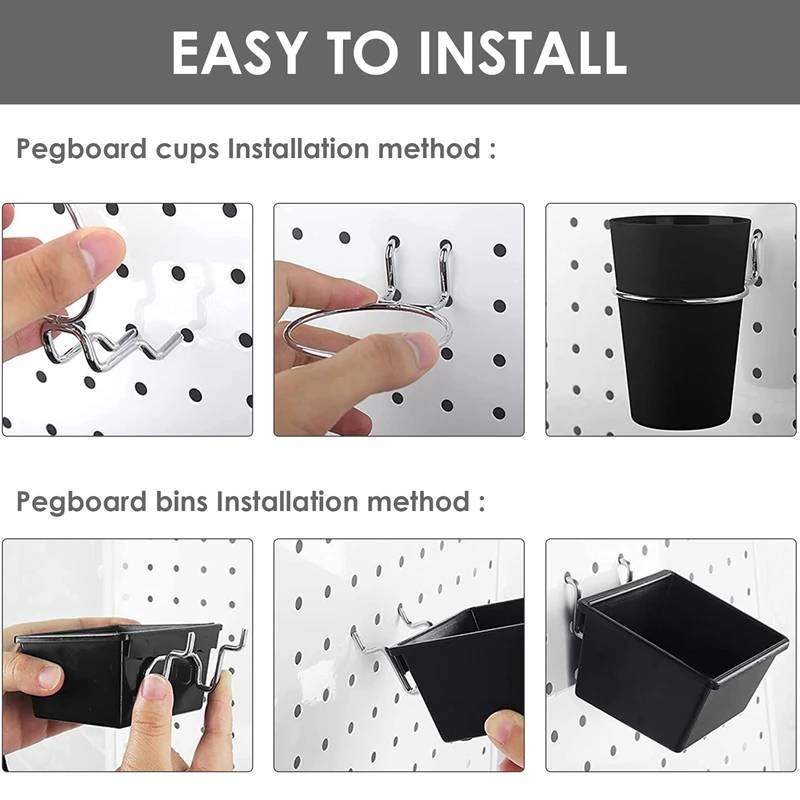 EASY TO INSTALL

Pegboard cups Installation method :

Pegboard bins Installation method :