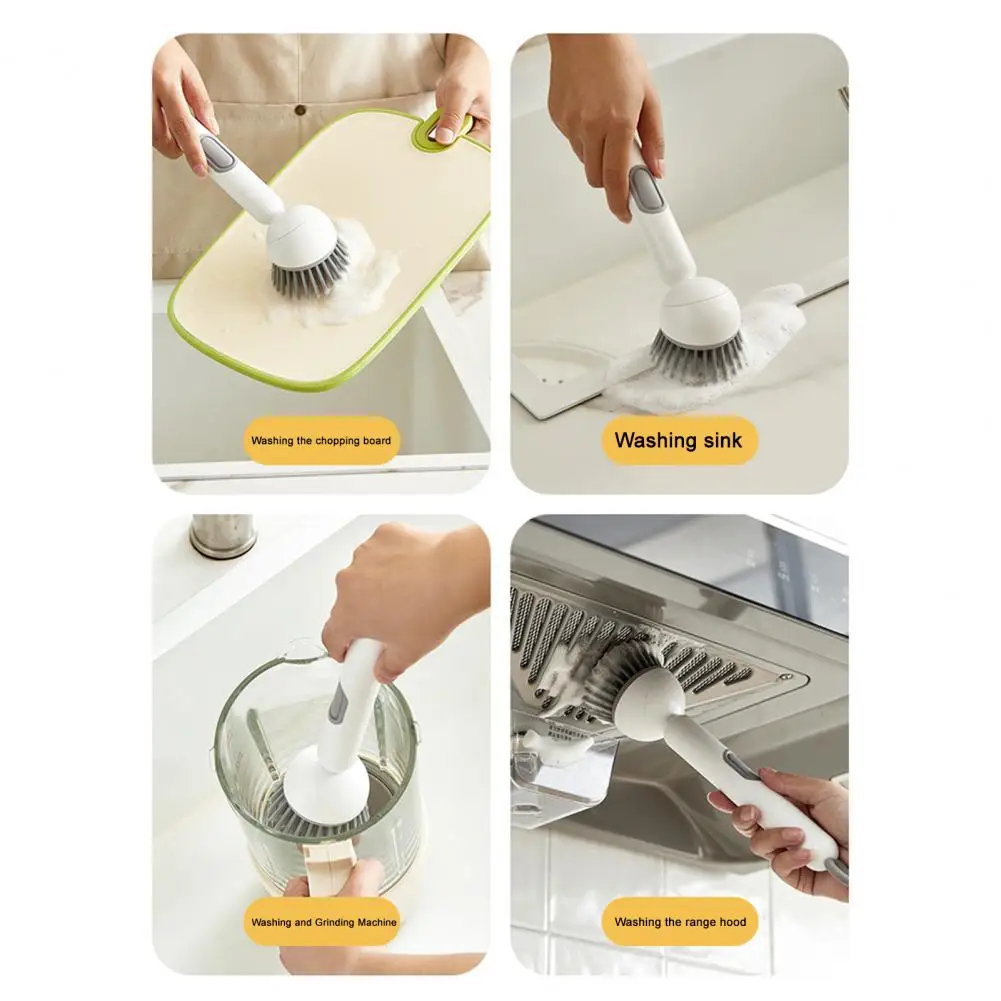 Washing the chopping board

Washing sink

Washing and Grinding Machine

Washing the range hood