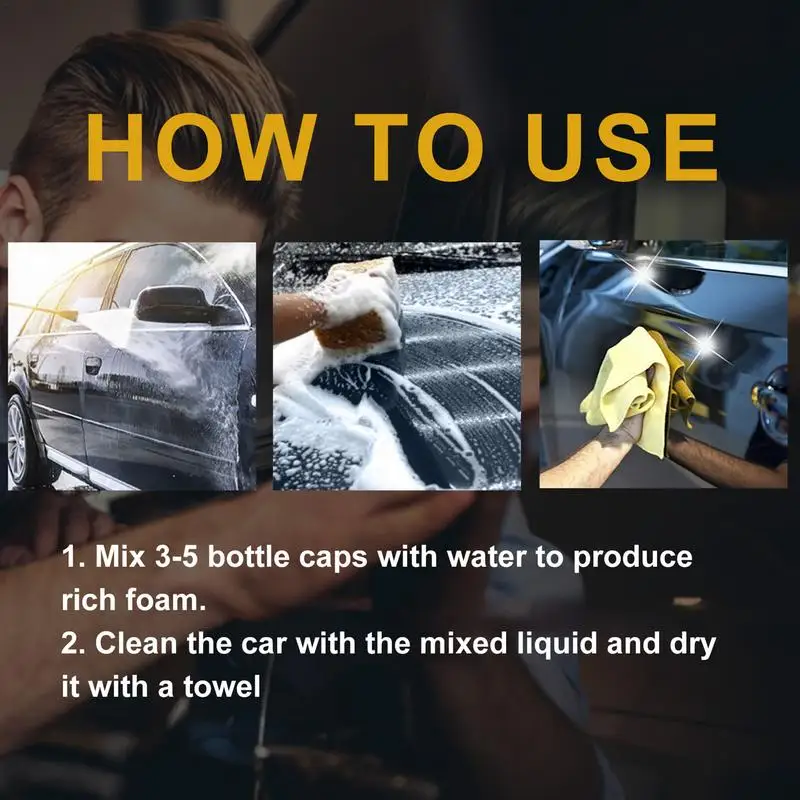 HOW TO USE

1. Mix 3-5 bottle caps with water to produce rich foam.
2. Clean the car with the mixed liquid and dry it with a towel