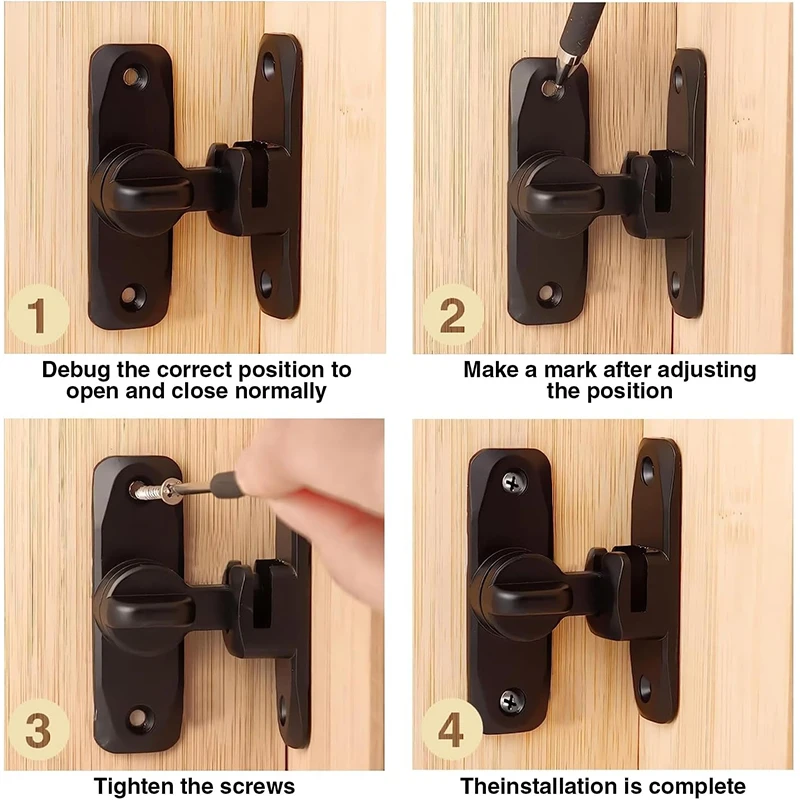 1

Debug the correct position to open and close normally

2

Make a mark after adjusting the position

3

Tighten the screws

4

Theinstallation is complete