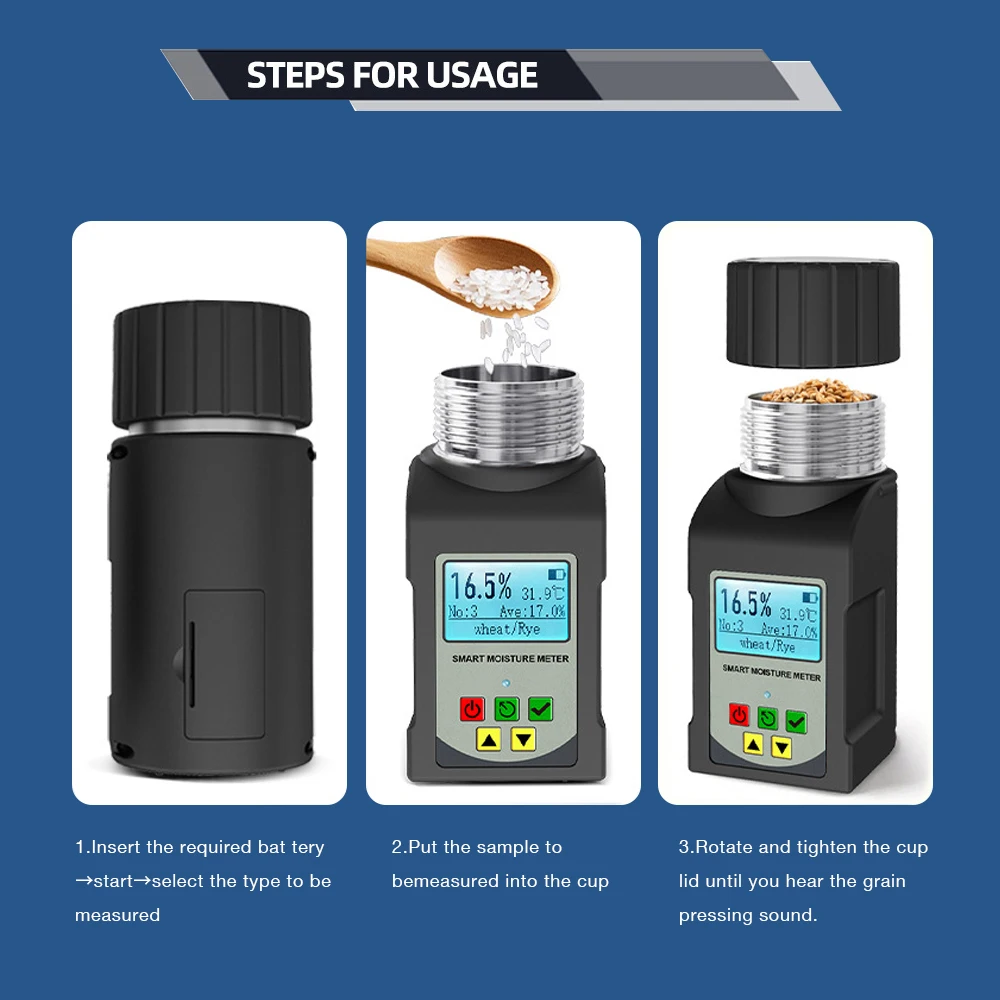 STEPS FOR USAGE

16.5% 31.9℃
No:3 Ave:17.0%
wheat/Rye
SMART MOISTURE METER

16.5% 31.9℃
No:3 Ave:17.0%
wheat/Rye
SMART MOISTURE METER

1.Insert the required bat tery →start→select the type to be measured

2.Put the sample to bemeasured into the cup

3.Rotate and tighten the cup lid until you hear the grain pressing sound.