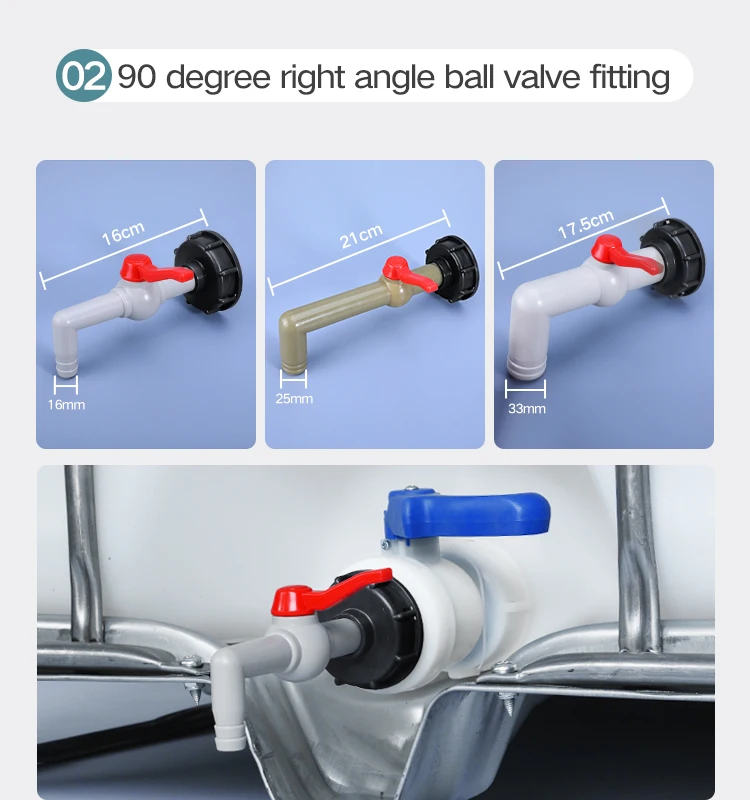 02 90 degree right angle ball valve fitting

16cm

16mm

21cm

25mm

17.5cm

33mm