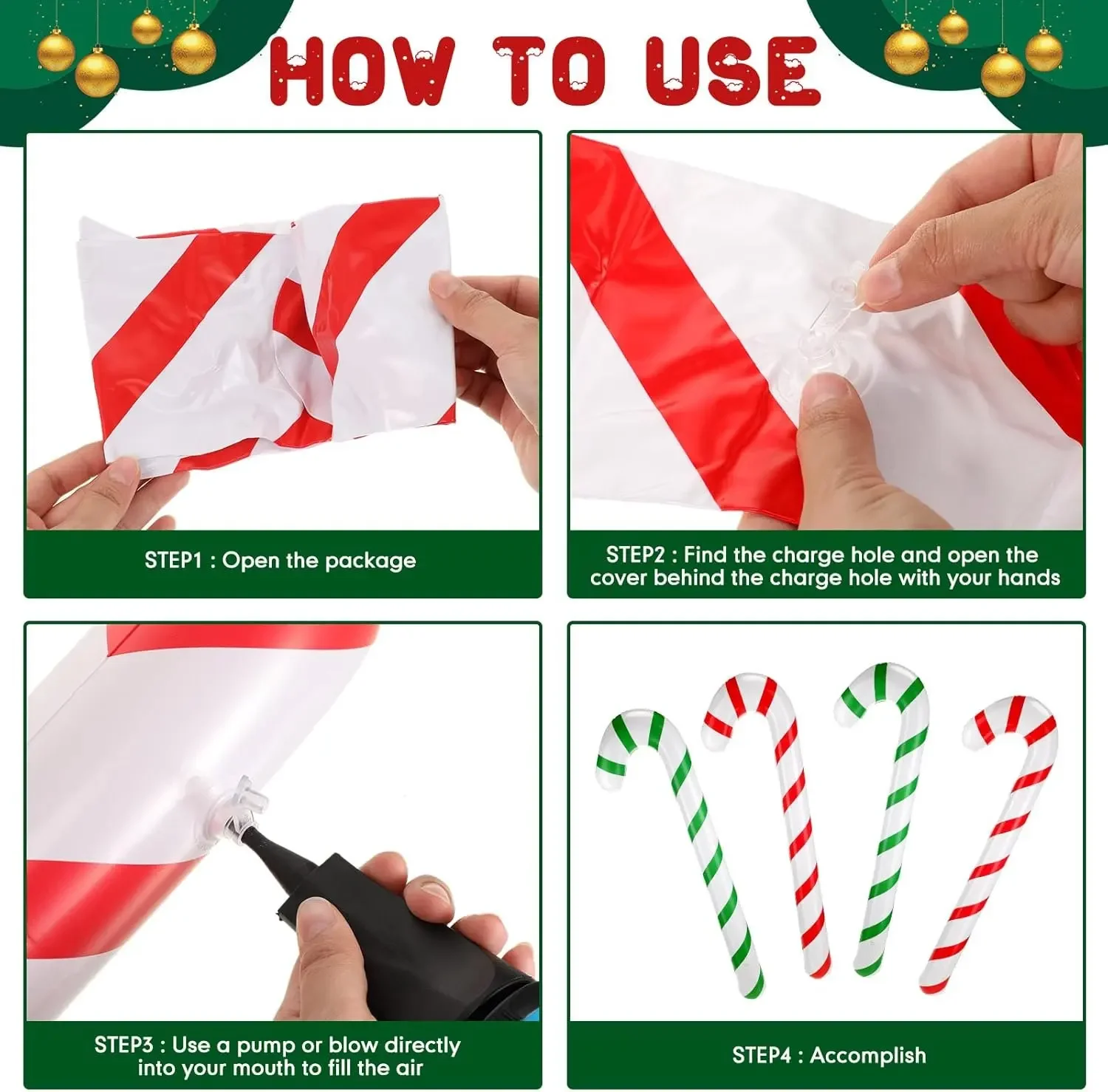 HOW TO USE

STEP1 : Open the package

STEP2 : Find the charge hole and open the cover behind the charge hole with your hands

STEP3 : Use a pump or blow directly into your mouth to fill the air

STEP4 : Accomplish