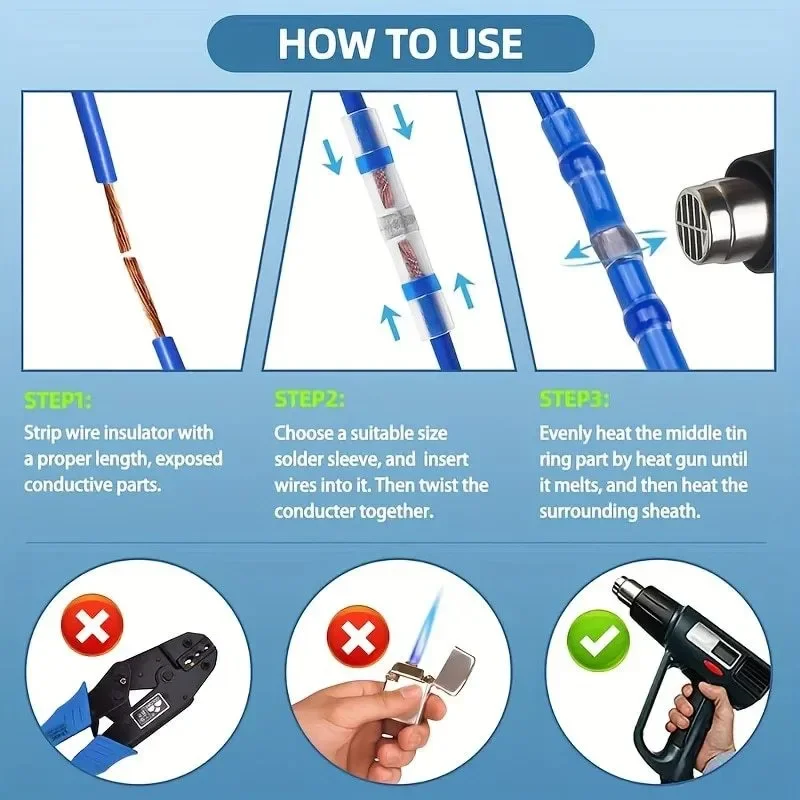 HOW TO USE

STEP1:
Strip wire insulator with a proper length, exposed conductive parts.

STEP2:
Choose a suitable size solder sleeve, and insert wires into it. Then twist the conducter together.

STEP3:
Evenly heat the middle tin ring part by heat gun until it melts, and then heat the surrounding sheath.