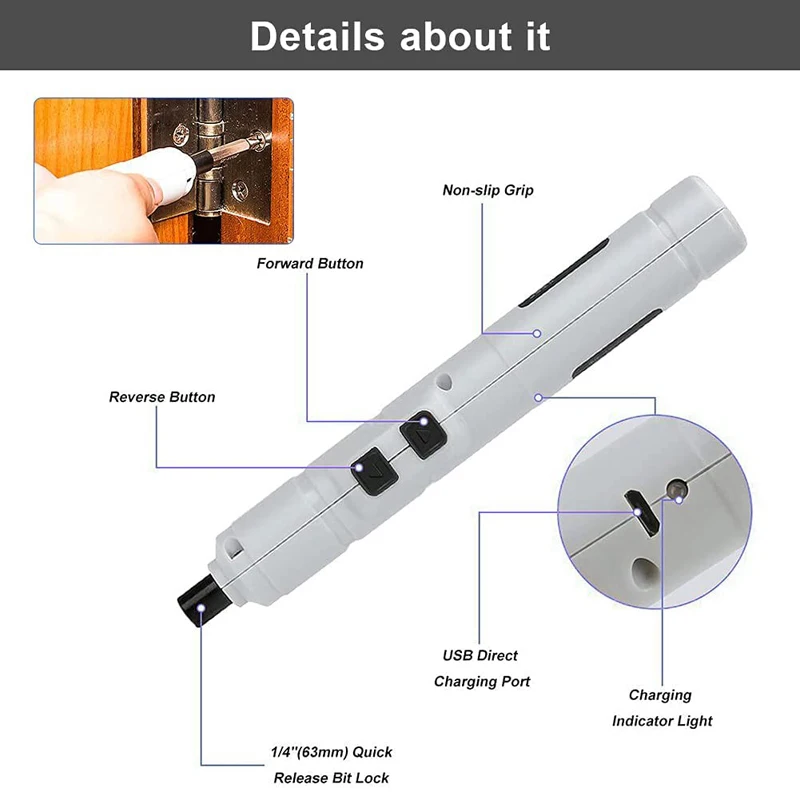 Details about it

Non-slip Grip

Forward Button

Reverse Button

USB Direct Charging Port

Charging Indicator Light

1/4''(63mm) Quick Release Bit Lock