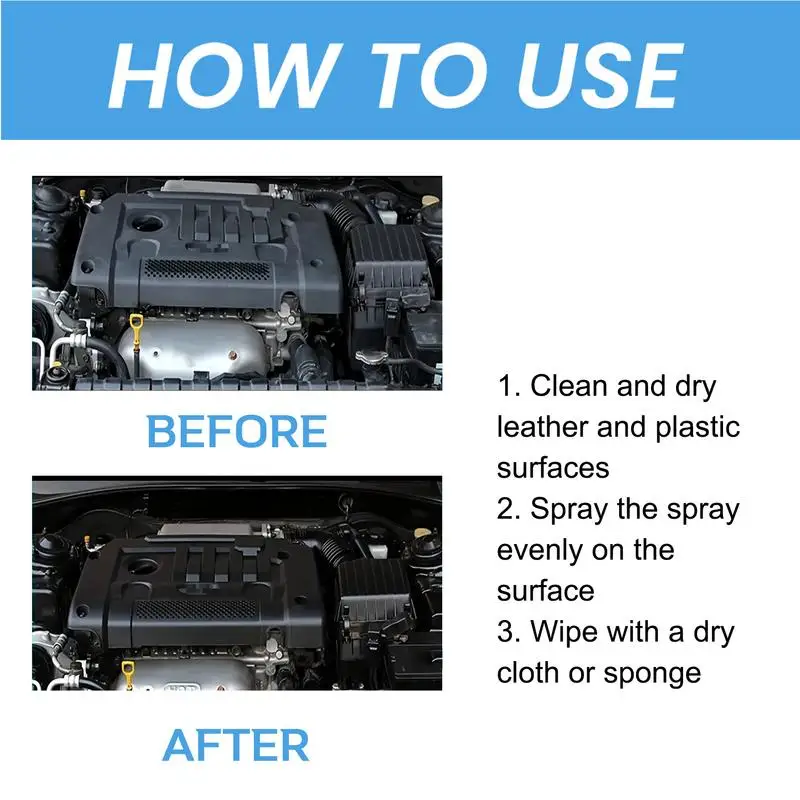 HOW TO USE

BEFORE

AFTER

1. Clean and dry leather and plastic surfaces
2. Spray the spray evenly on the surface
3. Wipe with a dry cloth or sponge