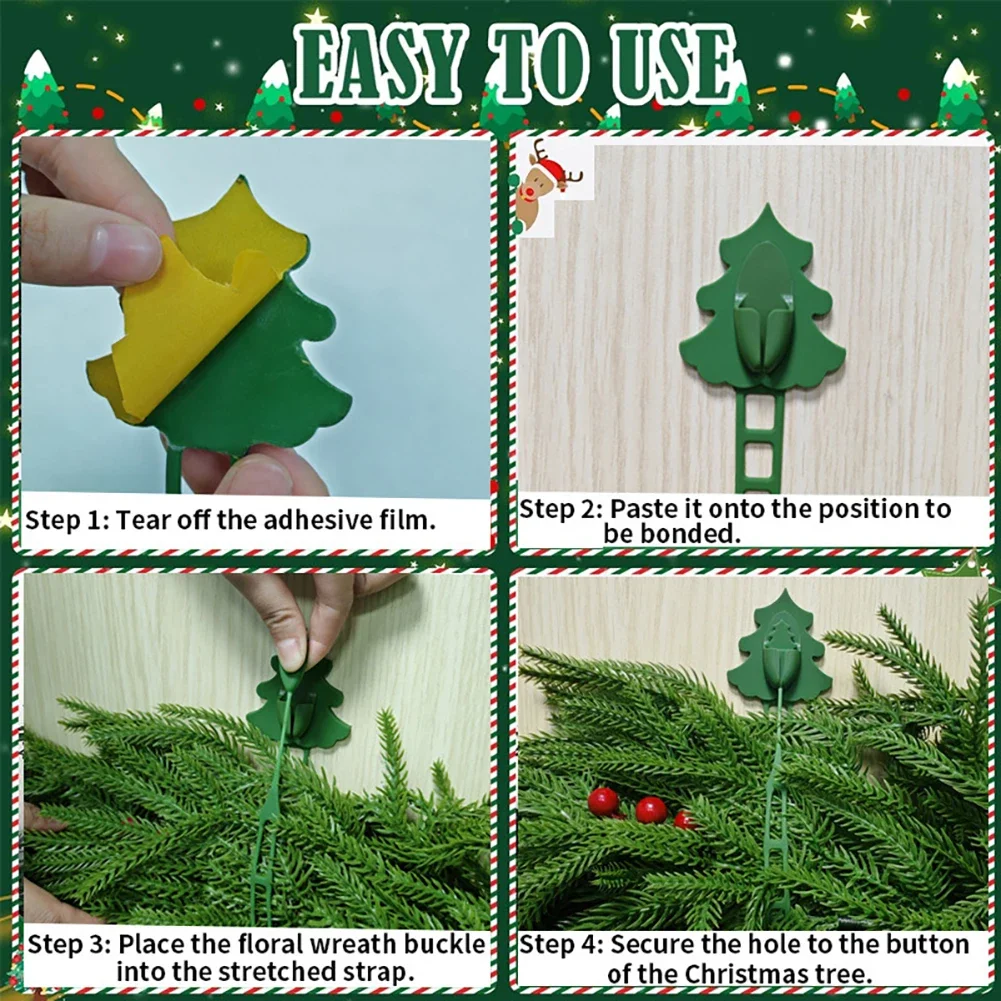 EASY TO USE

Step 1: Tear off the adhesive film.

Step 2: Paste it onto the position to be bonded.

Step 3: Place the floral wreath buckle into the stretched strap.

Step 4: Secure the hole to the button of the Christmas tree.