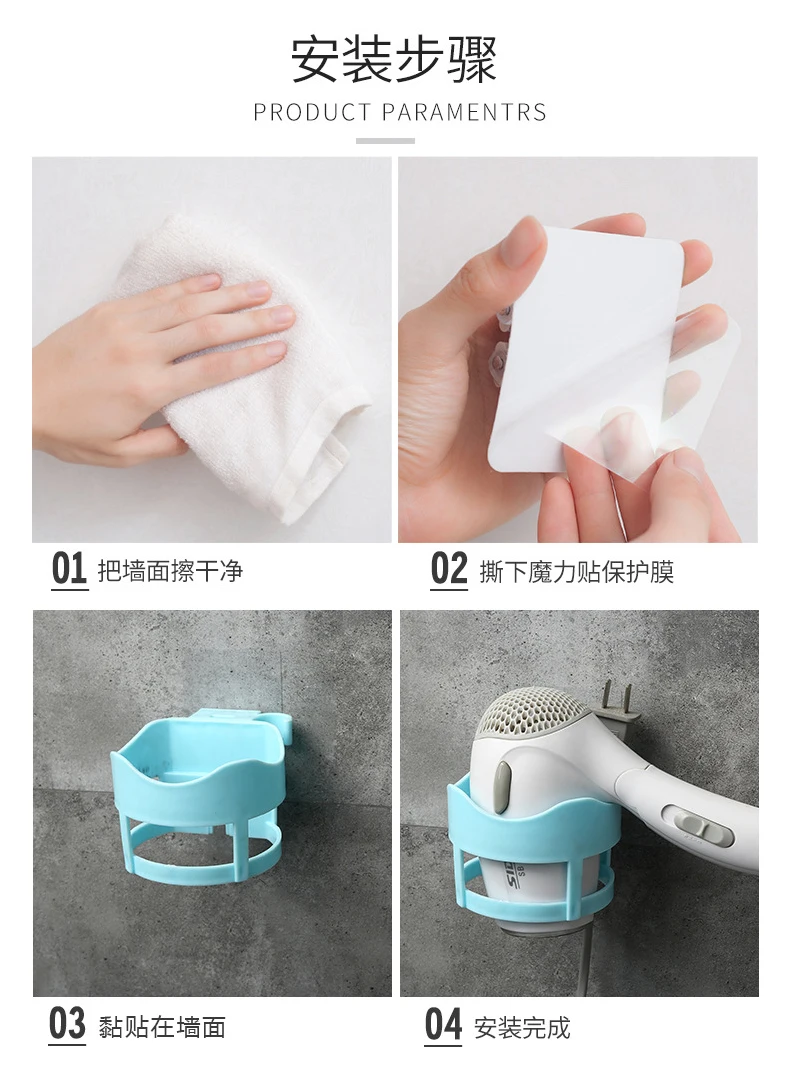 安装步骤
PRODUCT PARAMENTRS

01 把墙面擦干净

02 撕下魔力贴保护膜

03 黏贴在墙面

04 安装完成