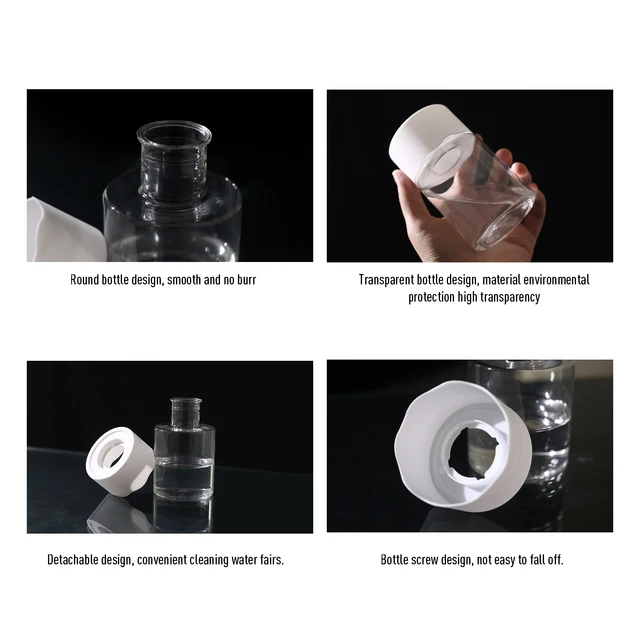 Round bottle design, smooth and no burr

Transparent bottle design, material environmental protection high transparency

Detachable design, convenient cleaning water fairs.

Bottle screw design, not easy to fall off.