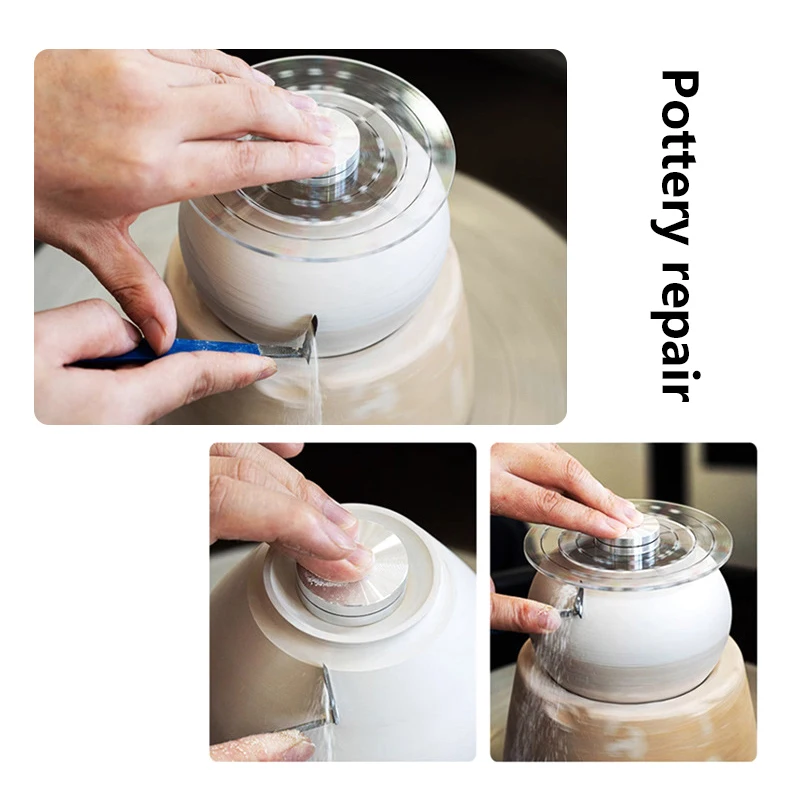 Pottery repair