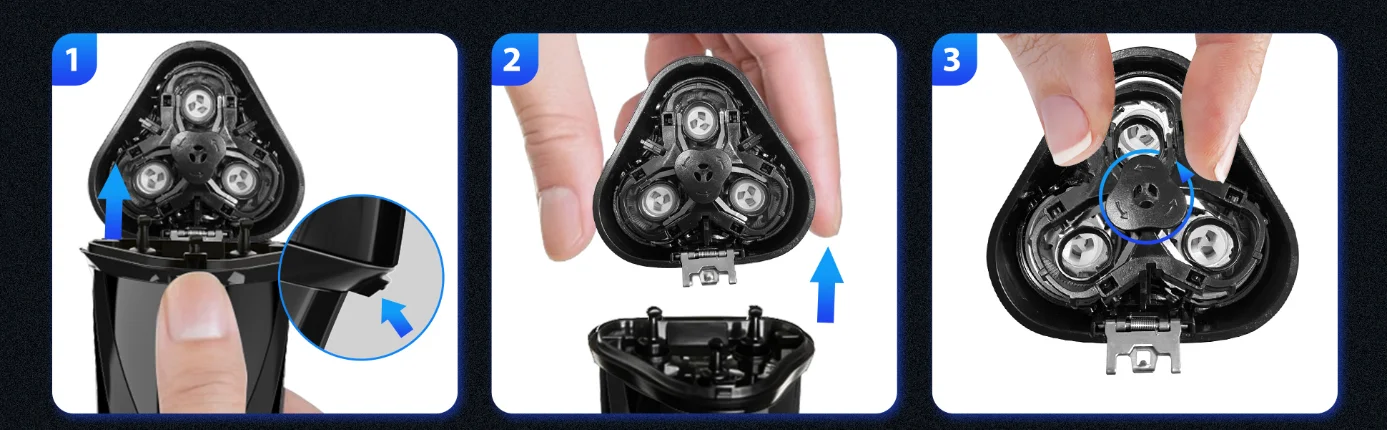 1

2

3