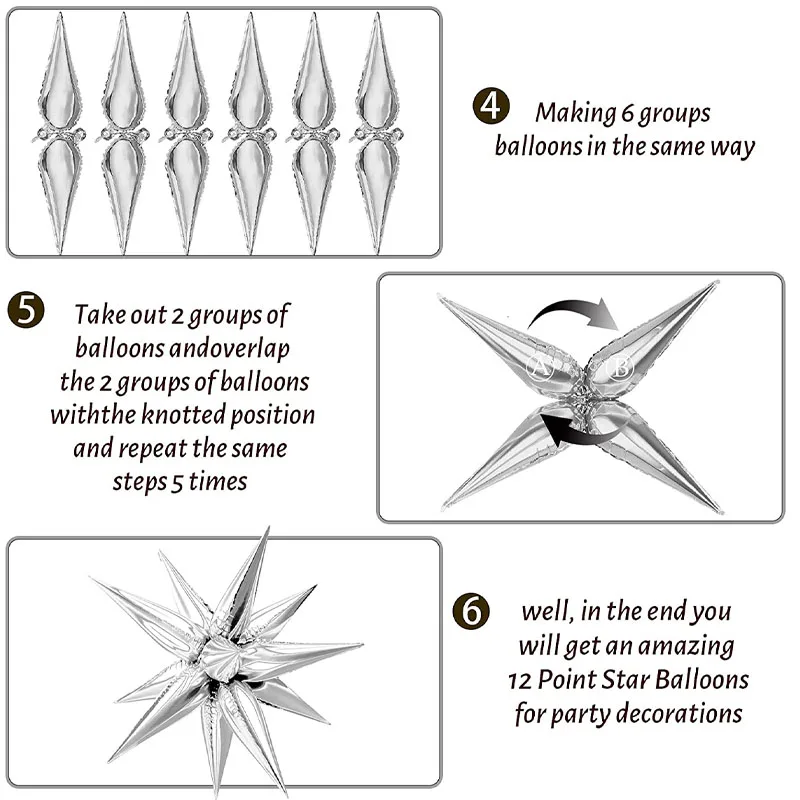 4 Making 6 groups balloons in the same way

5 Take out 2 groups of balloons andoverlap the 2 groups of balloons withthe knotted position and repeat the same steps 5 times

A B

6 well, in the end you will get an amazing 12 Point Star Balloons for party decorations