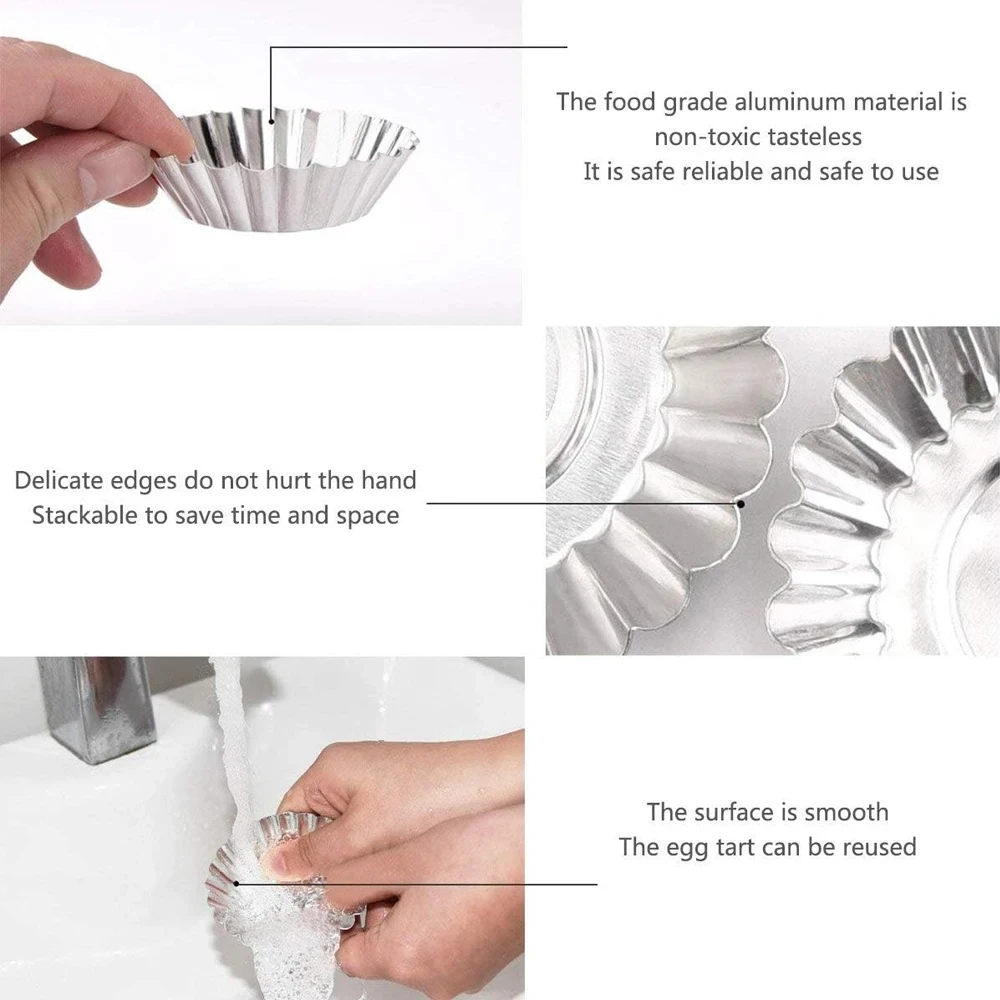 The food grade aluminum material is
non-toxic tasteless
It is safe reliable and safe to use

Delicate edges do not hurt the hand
Stackable to save time and space

The surface is smooth
The egg tart can be reused