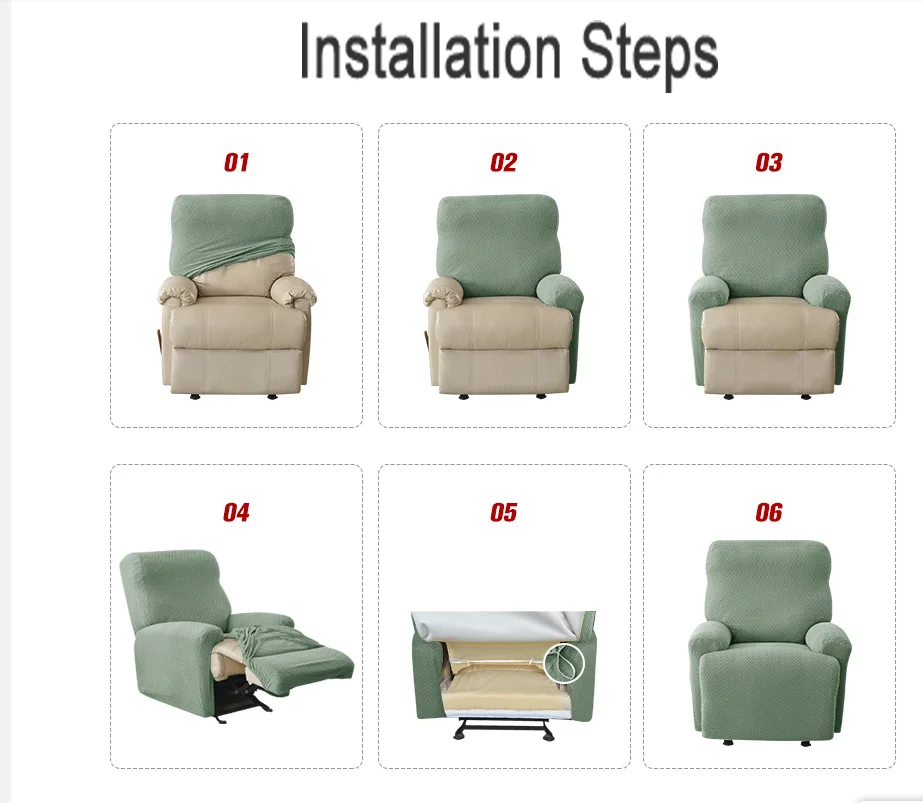 Installation Steps

01

02

03

04

05

06