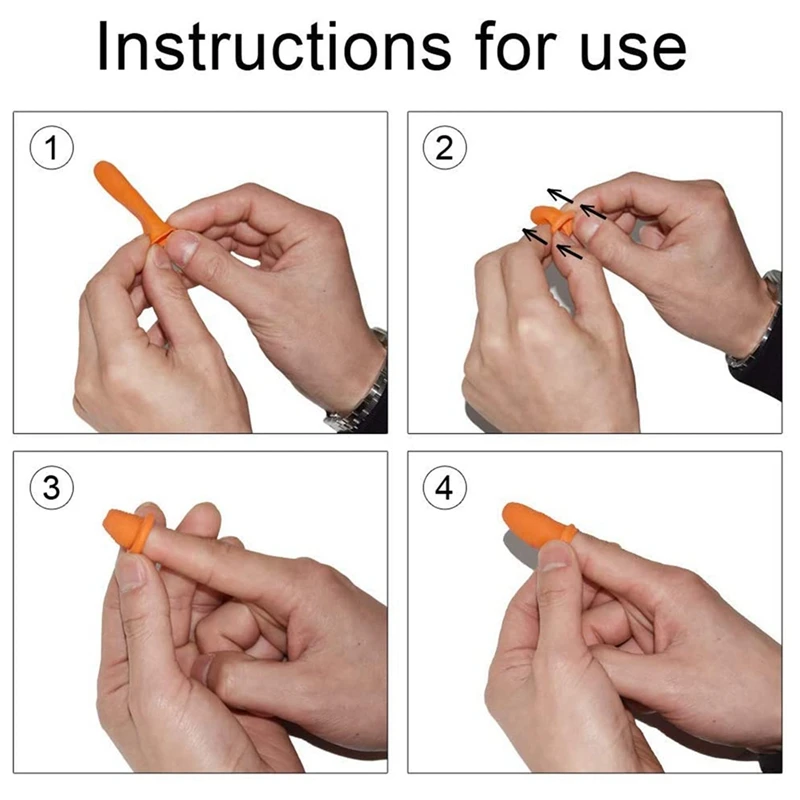 Instructions for use

1

2

3

4