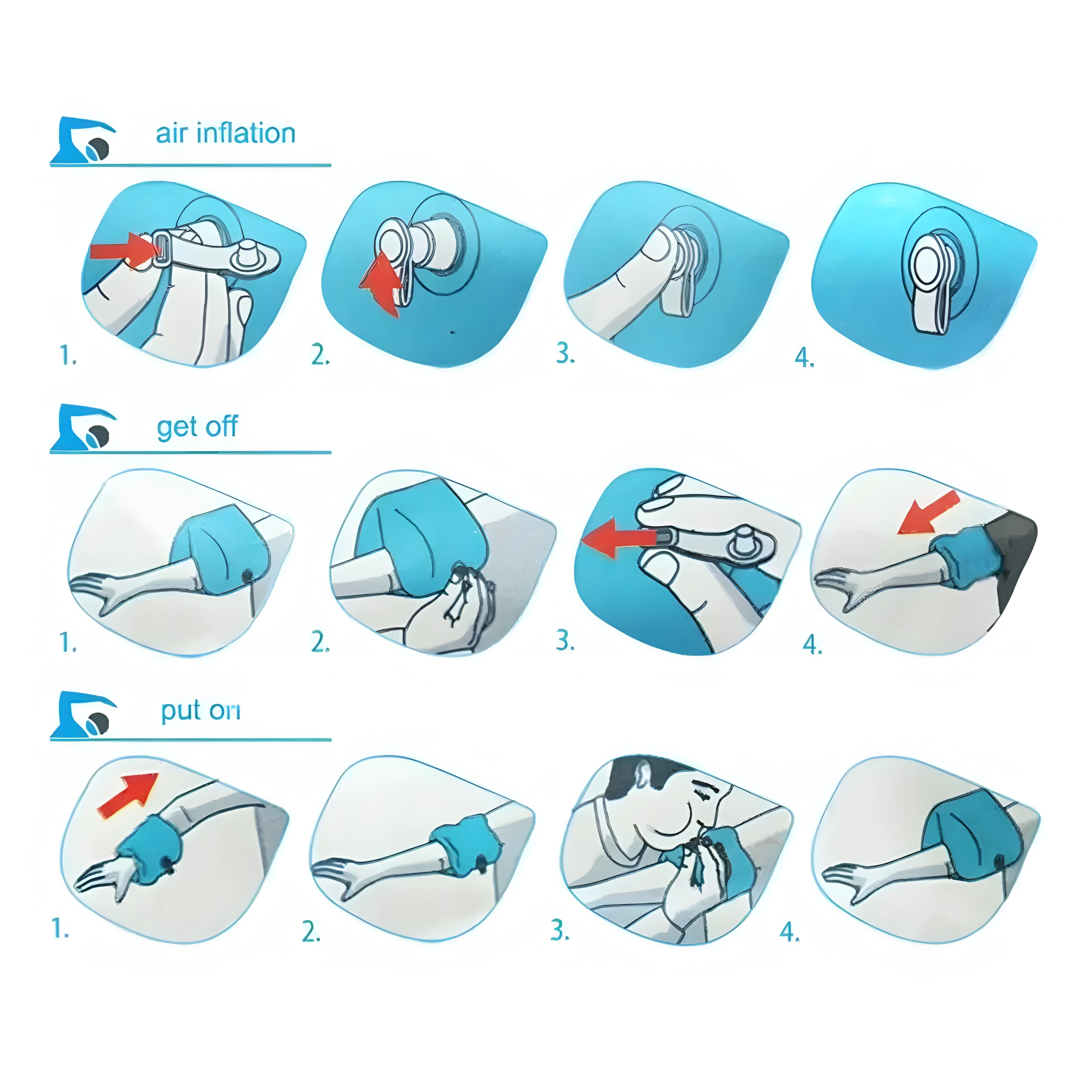 air inflation

1.

2.

3.

4.

get off

1.

2.

3.

4.

put on

1.

2.

3.

4.