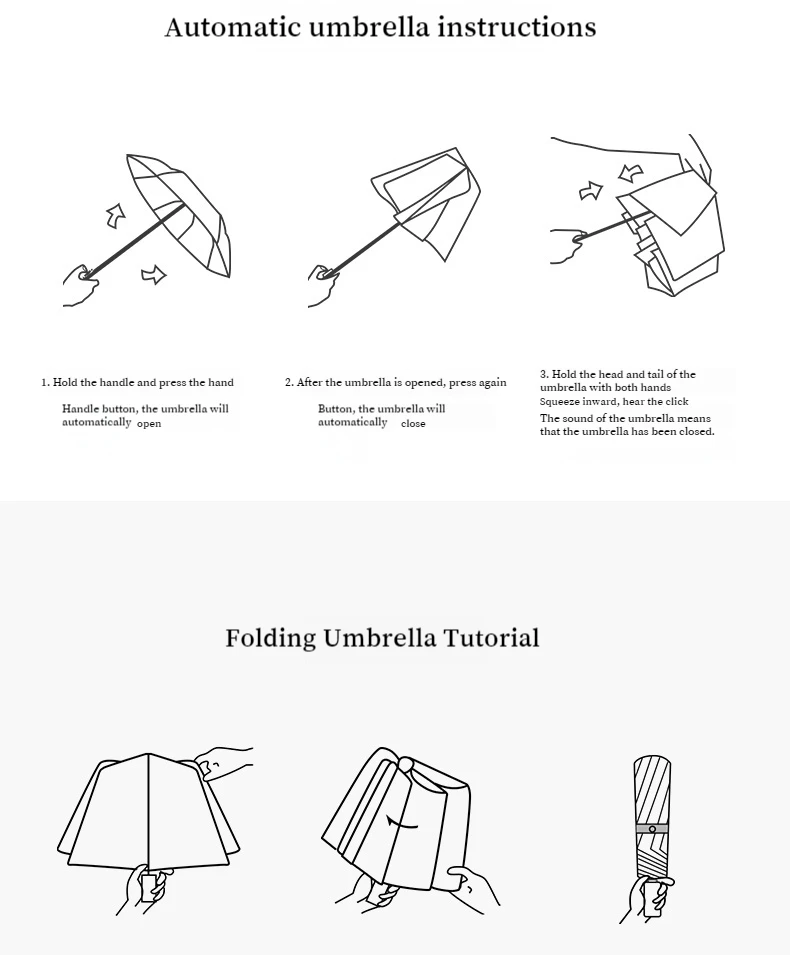 Automatic umbrella instructions

1. Hold the handle and press the hand

Handle button, the umbrella will automatically open

2. After the umbrella is opened, press again

Button, the umbrella will automatically close

3. Hold the head and tail of the umbrella with both hands
Squeeze inward, hear the click
The sound of the umbrella means that the umbrella has been closed.

Folding Umbrella Tutorial