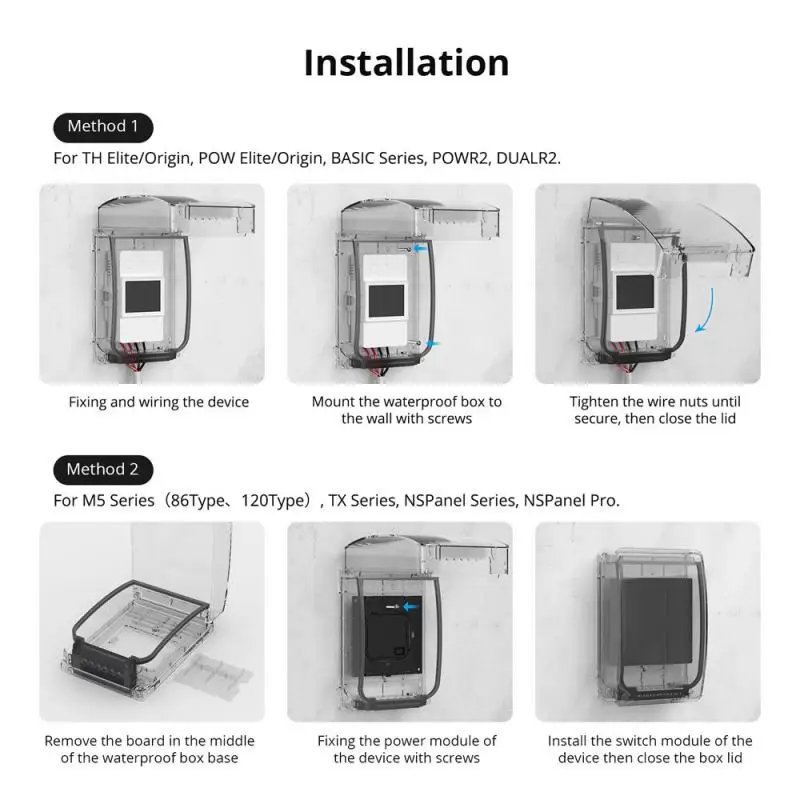 Installation

Method 1

For TH Elite/Origin, POW Elite/Origin, BASIC Series, POWR2, DUALR2.

Fixing and wiring the device

Mount the waterproof box to the wall with screws

Tighten the wire nuts until secure, then close the lid

Method 2

For M5 Series（86Type、120Type）, TX Series, NSPanel Series, NSPanel Pro.

Remove the board in the middle of the waterproof box base

Fixing the power module of the device with screws

Install the switch module of the device then close the box lid