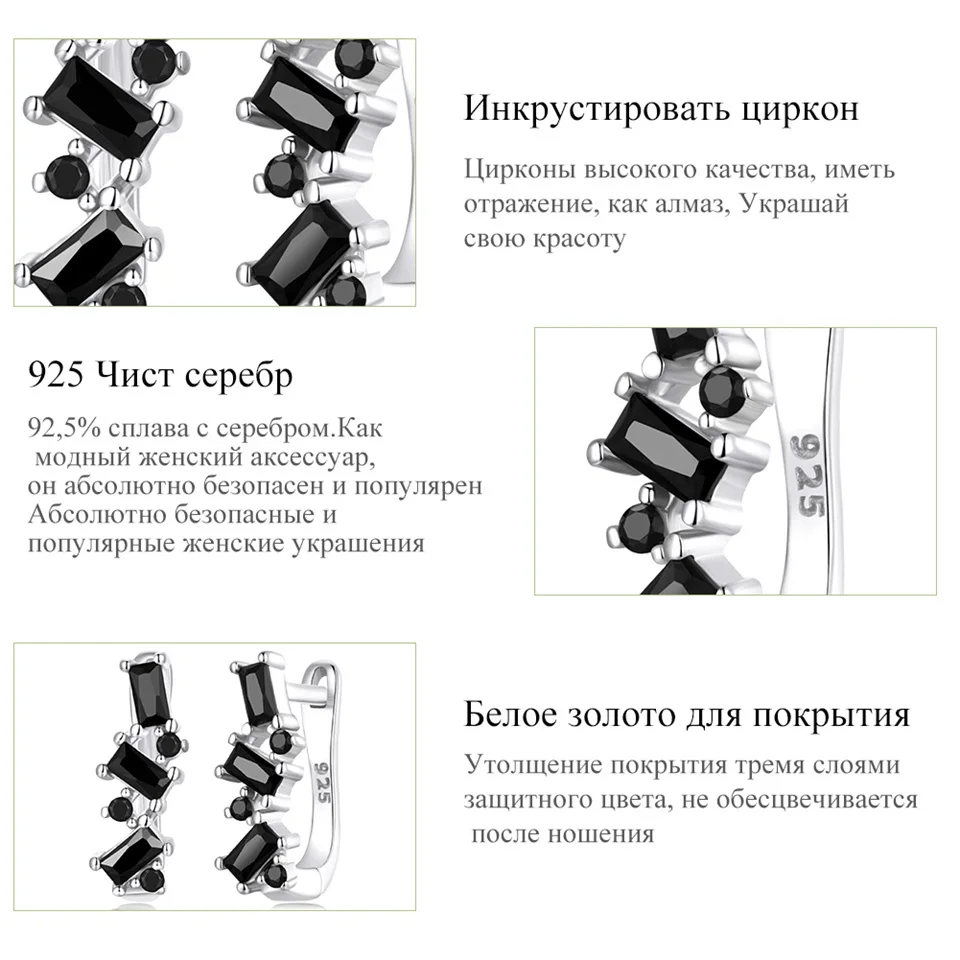 Инкрустировать циркон

Цирконы высокого качества, иметь отражение, как алмаз, Украшай свою красоту

925 Чист серебр

92,5% сплава с серебром.Как модный женский аксессуар, он абсолютно безопасен и популярен Абсолютно безопасные и популярные женские украшения

925

925

Белое золото для покрытия

Утолщение покрытия тремя слоями защитного цвета, не обесцвечивается после ношения