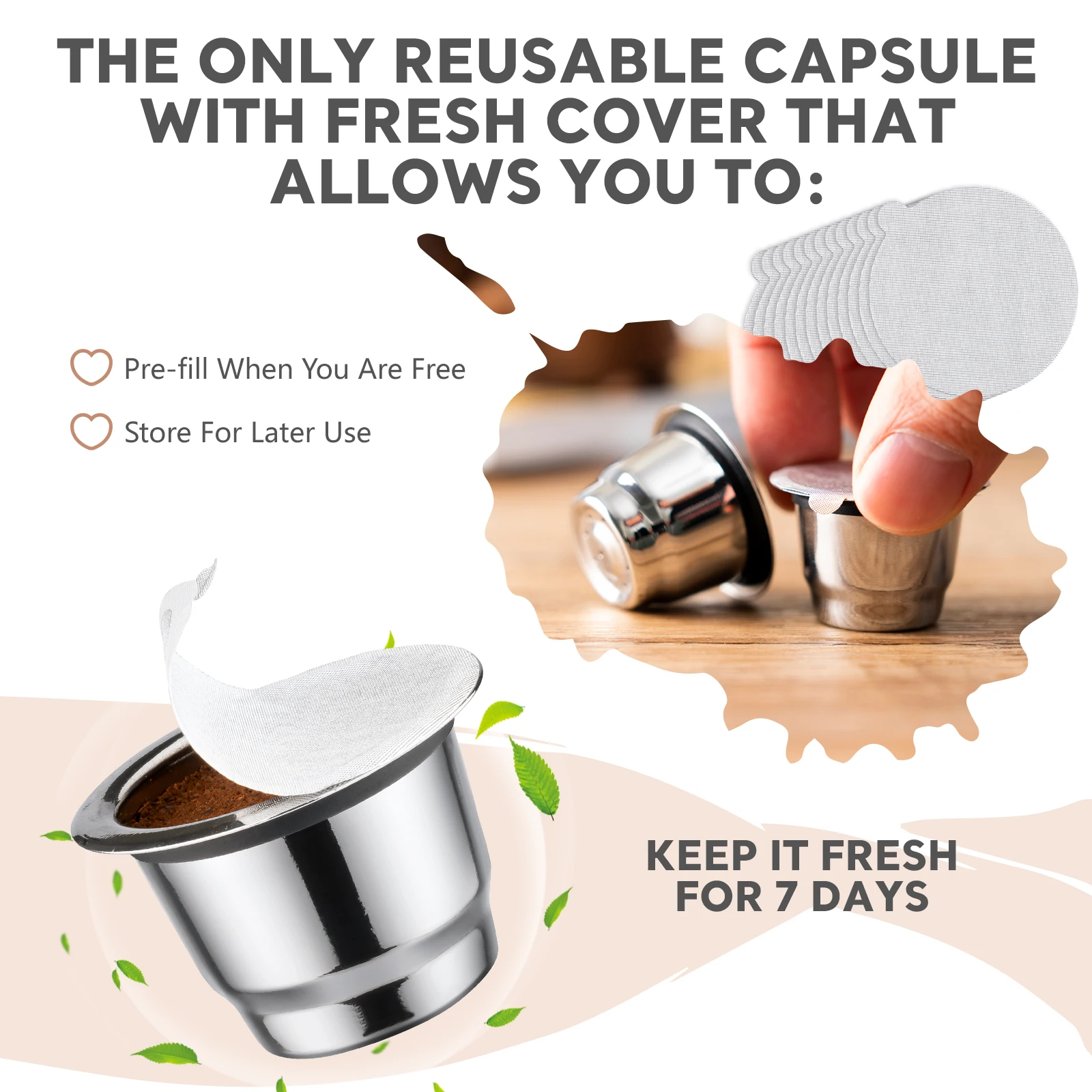 THE ONLY REUSABLE CAPSULE WITH FRESH COVER THAT ALLOWS YOU TO:

Pre-fill When You Are Free

Store For Later Use

KEEP IT FRESH FOR 7 DAYS