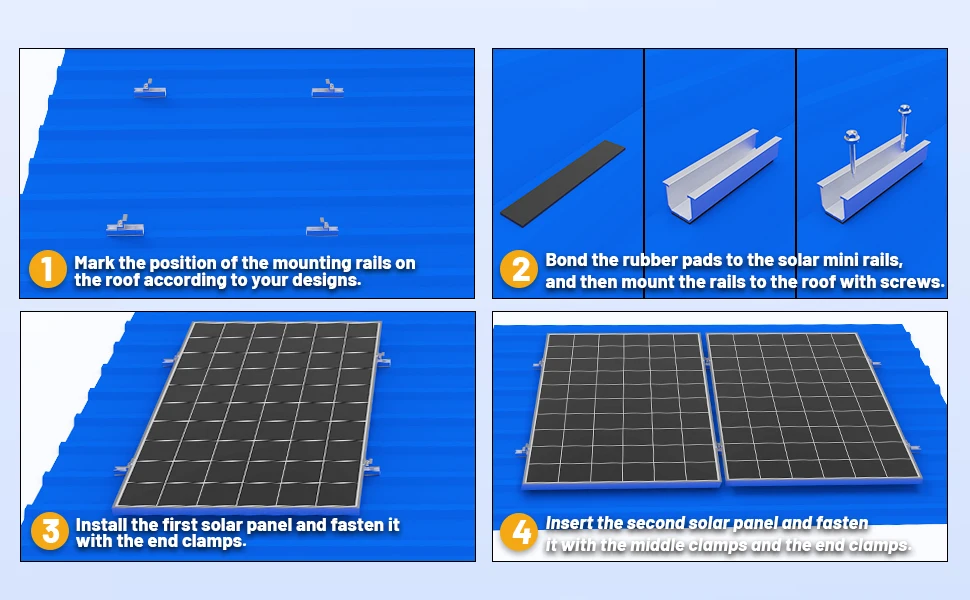 1 Mark the position of the mounting rails on the roof according to your designs.

2 Bond the rubber pads to the solar mini rails, and then mount the rails to the roof with screws.

3 Install the first solar panel and fasten it with the end clamps.

4 Insert the second solar panel and fasten it with the middle clamps and the end clamps.