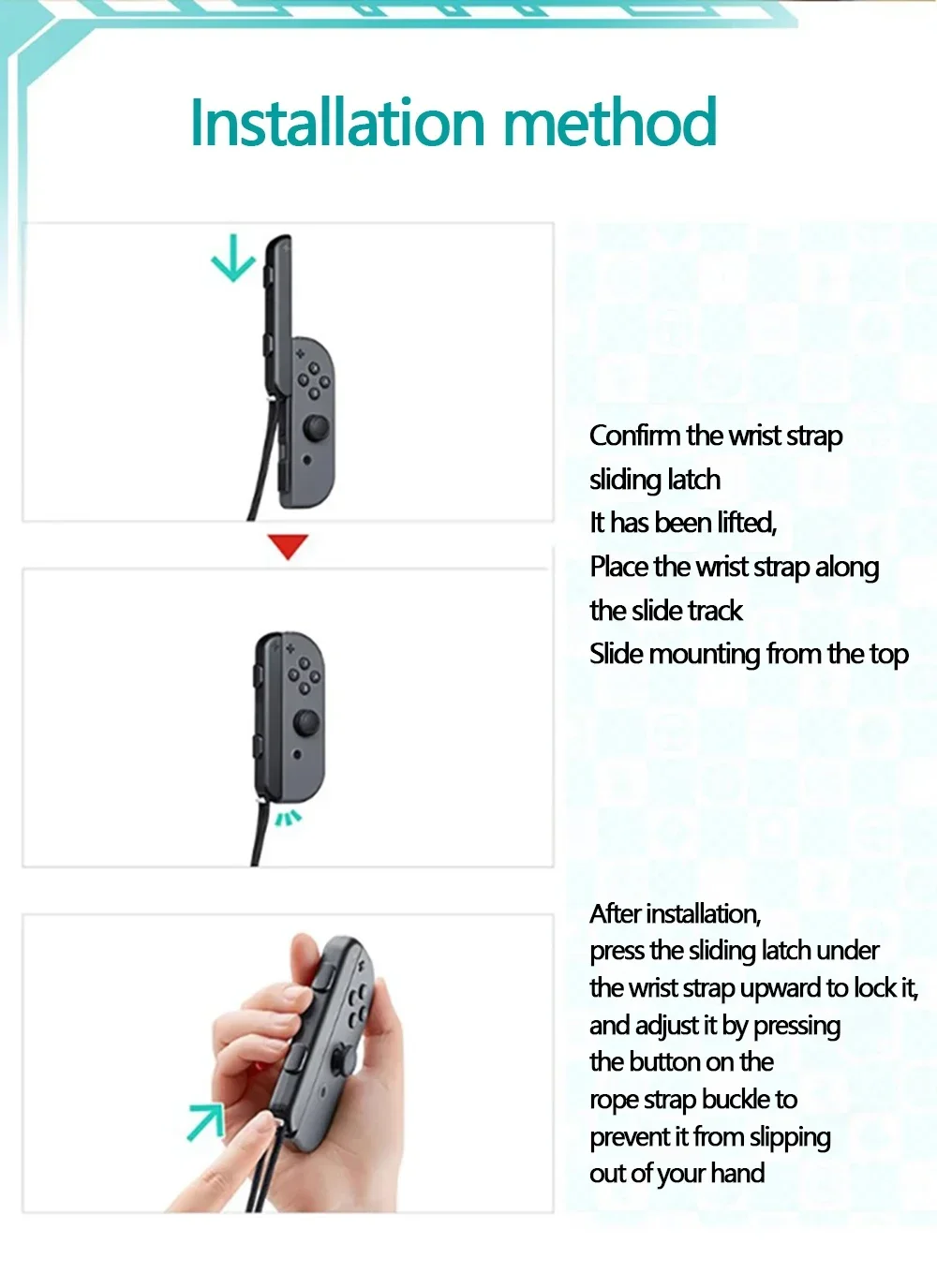 Installation method

Confirm the wrist strap
sliding latch
It has been lifted,
Place the wrist strap along
the slide track
Slide mounting from the top

After installation,
press the sliding latch under
the wrist strap upward to lock it,
and adjust it by pressing
the button on the
rope strap buckle to
prevent it from slipping
out of your hand