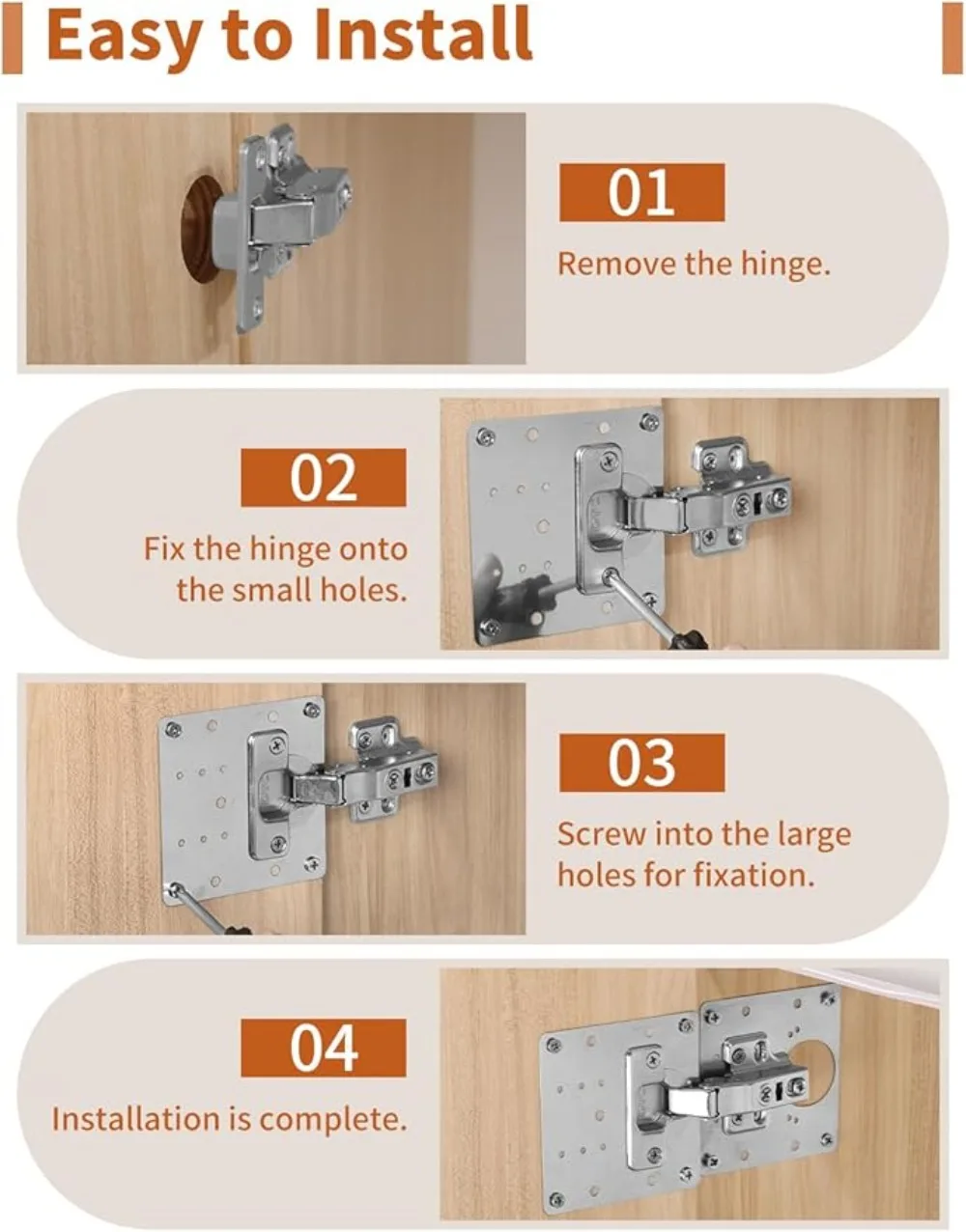 Easy to Install

01
Remove the hinge.

02
Fix the hinge onto the small holes.

03
Screw into the large holes for fixation.

04
Installation is complete.