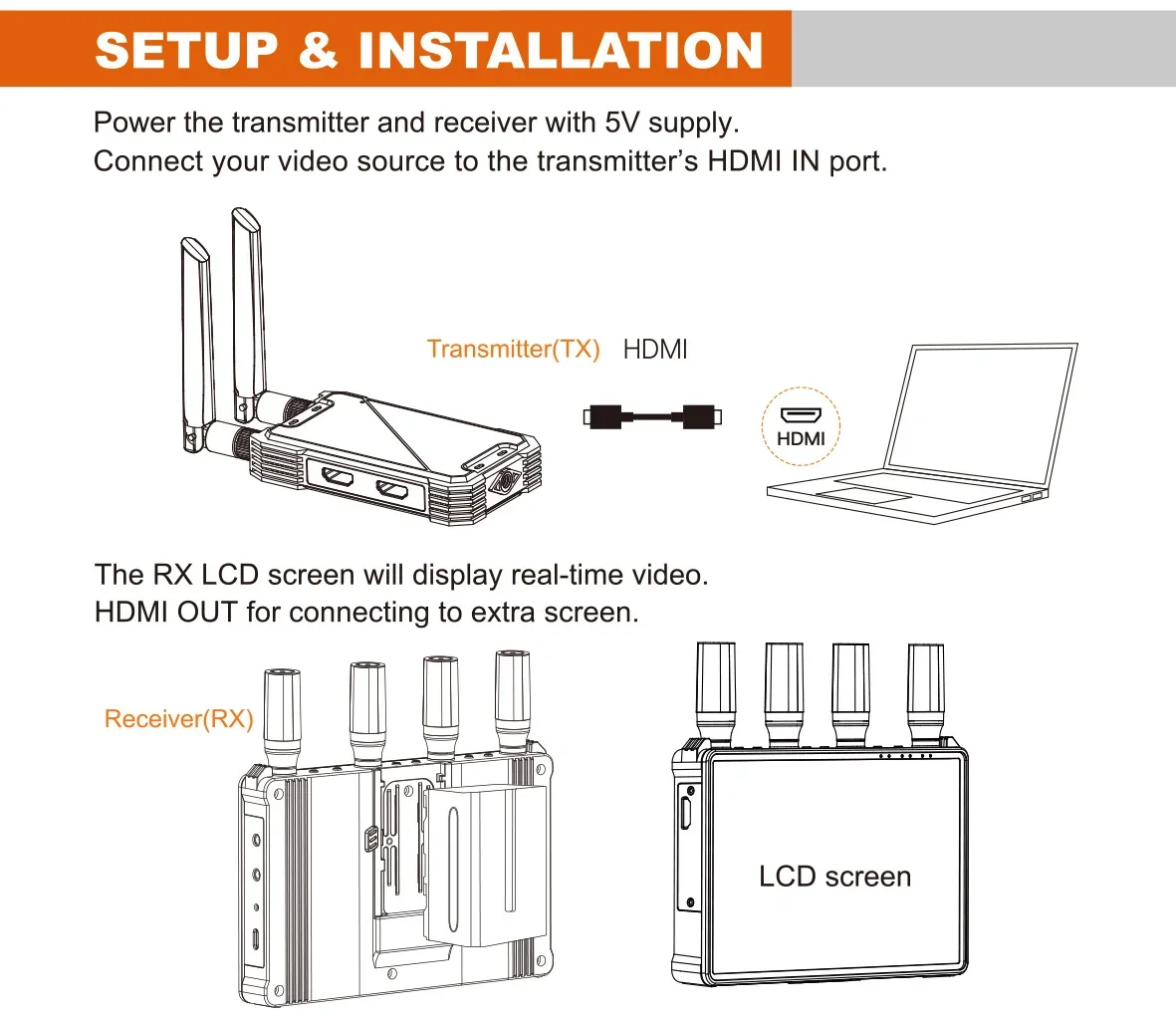 SETUP & INSTALLATION

Power the transmitter and receiver with 5V supply.
Connect your video source to the transmitter's HDMI IN port.

Transmitter(TX) HDMI

HDMI

The RX LCD screen will display real-time video.
HDMI OUT for connecting to extra screen.

Receiver(RX)

LCD screen