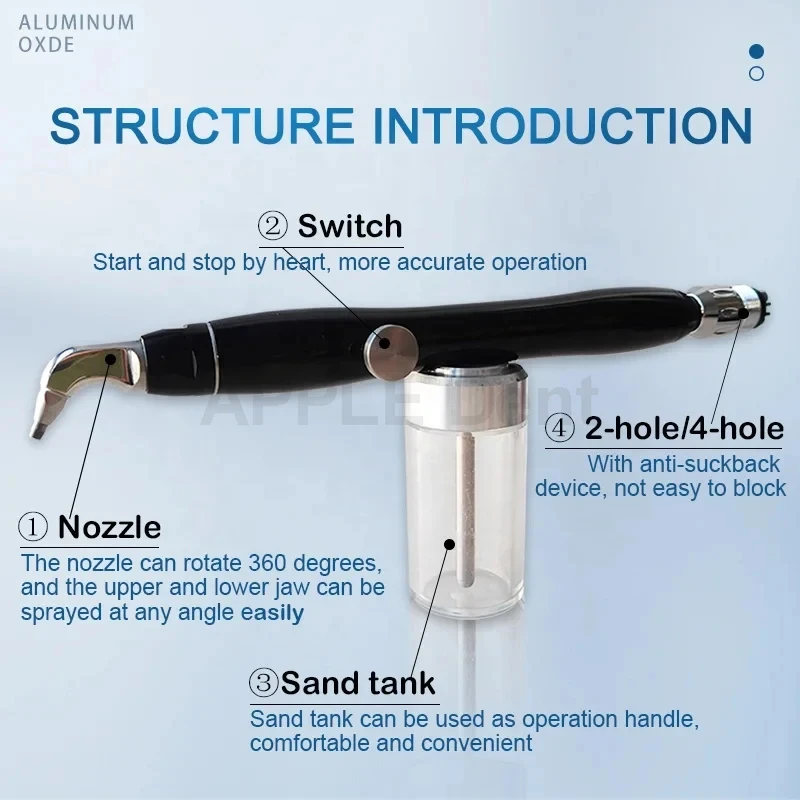 ALUMINUM OXDE

STRUCTURE INTRODUCTION

② Switch
Start and stop by heart, more accurate operation

APPLE Dent

④ 2-hole/4-hole
With anti-suckback device, not easy to block

① Nozzle
The nozzle can rotate 360 degrees, and the upper and lower jaw can be sprayed at any angle easily

③Sand tank
Sand tank can be used as operation handle, comfortable and convenient