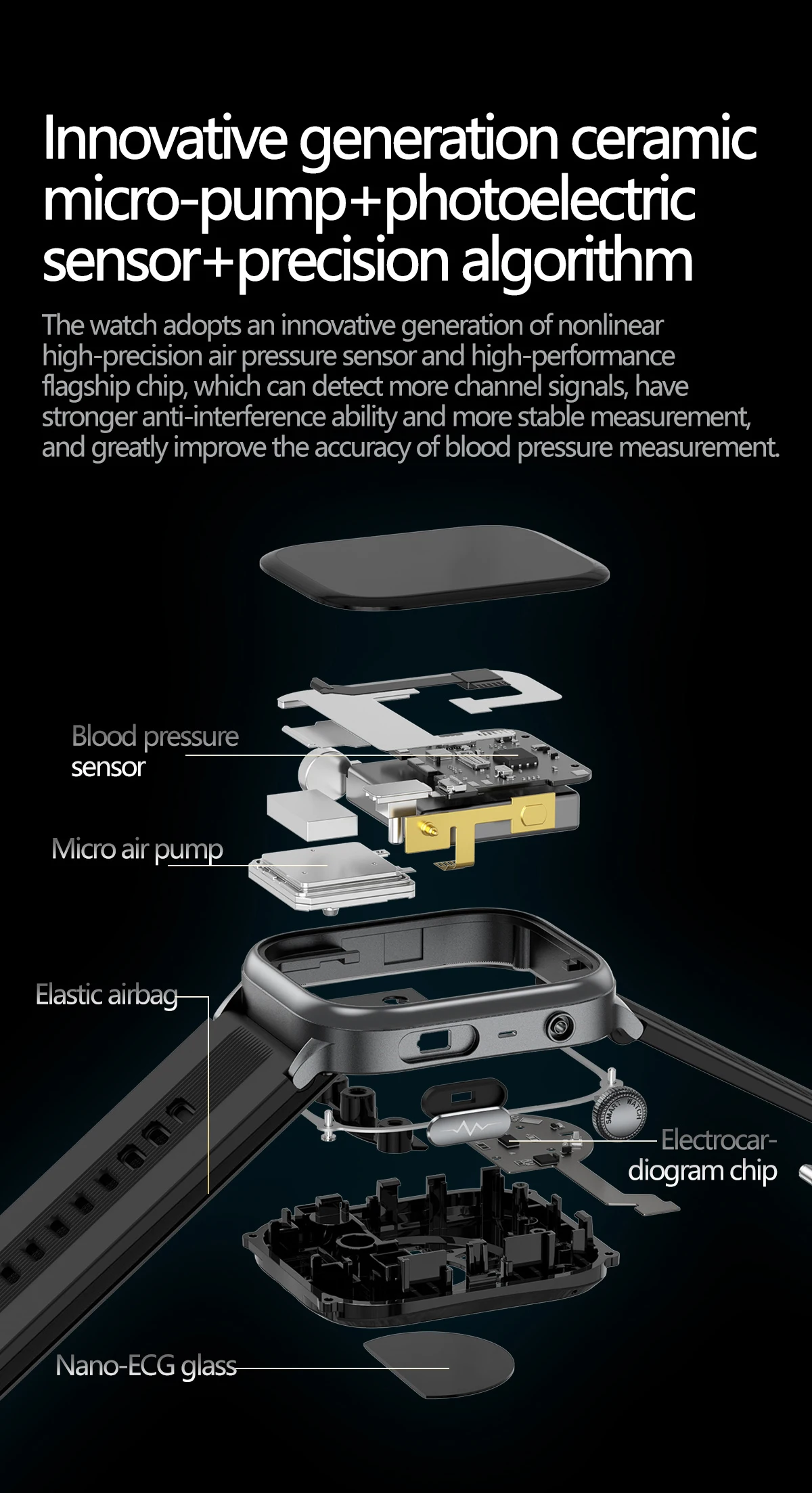 Innovative generation ceramic micro-pump+photoelectric sensor+precision algorithm

The watch adopts an innovative generation of nonlinear high-precision air pressure sensor and high-performance flagship chip, which can detect more channel signals, have stronger anti-interference ability and more stable measurement, and greatly improve the accuracy of blood pressure measurement.

Blood pressure sensor

Micro air pump

Elastic airbag

SMART WATCH

Electrocardiogram chip

Nano-ECG glass