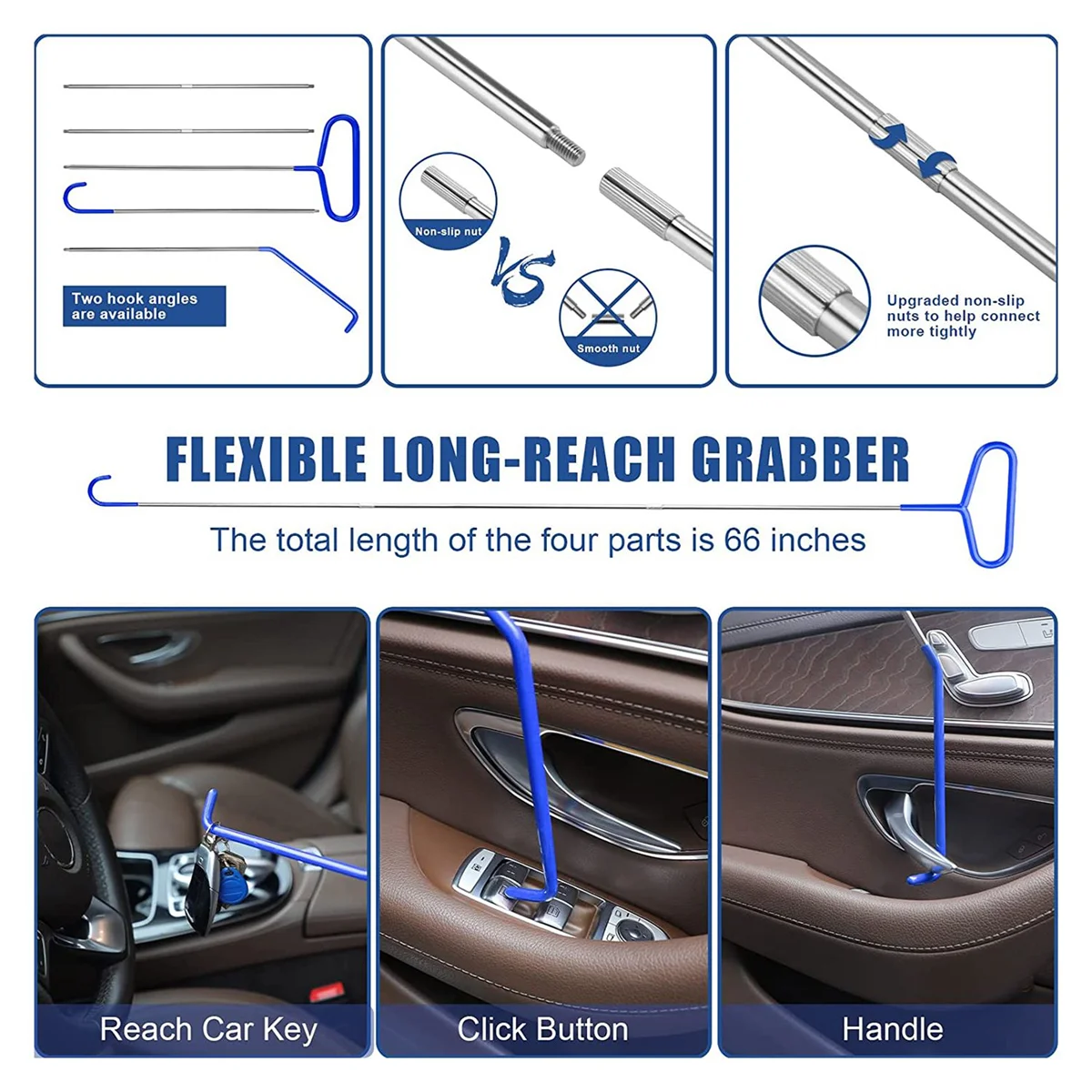 Two hook angles are available

Non-slip nut

VS

Smooth nut

Upgraded non-slip nuts to help connect more tightly

FLEXIBLE LONG-REACH GRABBER

The total length of the four parts is 66 inches

Reach Car Key

Click Button

Handle