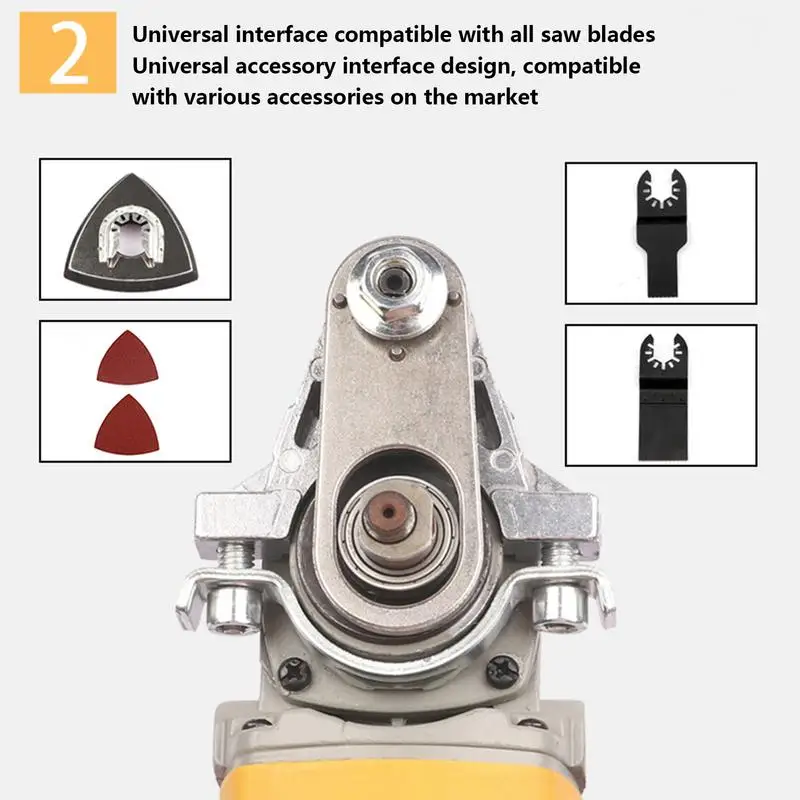 2

Universal interface compatible with all saw blades
Universal accessory interface design, compatible with various accessories on the market