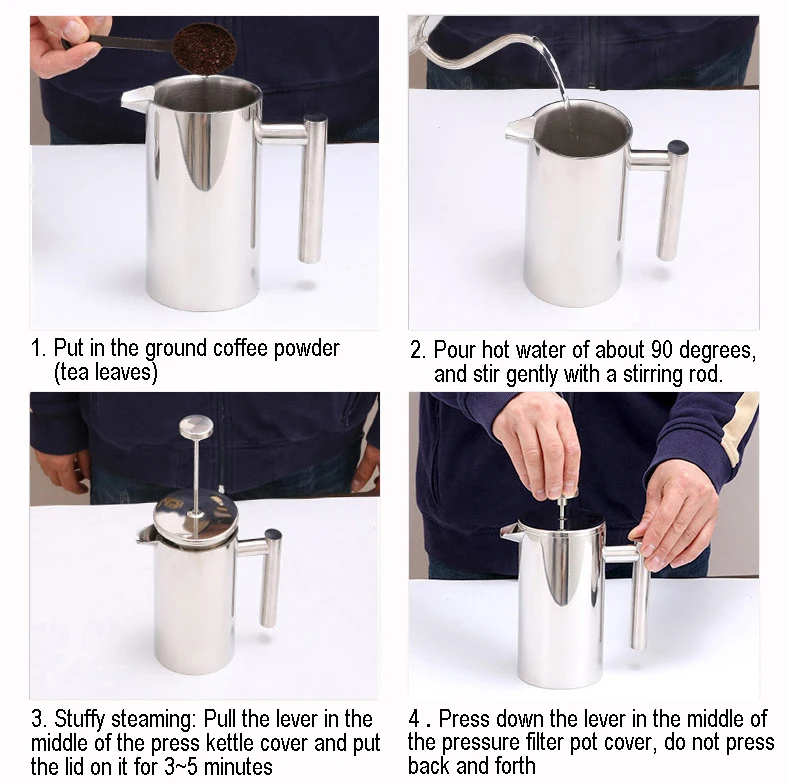 1. Put in the ground coffee powder (tea leaves)

2. Pour hot water of about 90 degrees, and stir gently with a stirring rod.

3. Stuffy steaming: Pull the lever in the middle of the press kettle cover and put the lid on it for 3~5 minutes

4 . Press down the lever in the middle of the pressure filter pot cover, do not press back and forth