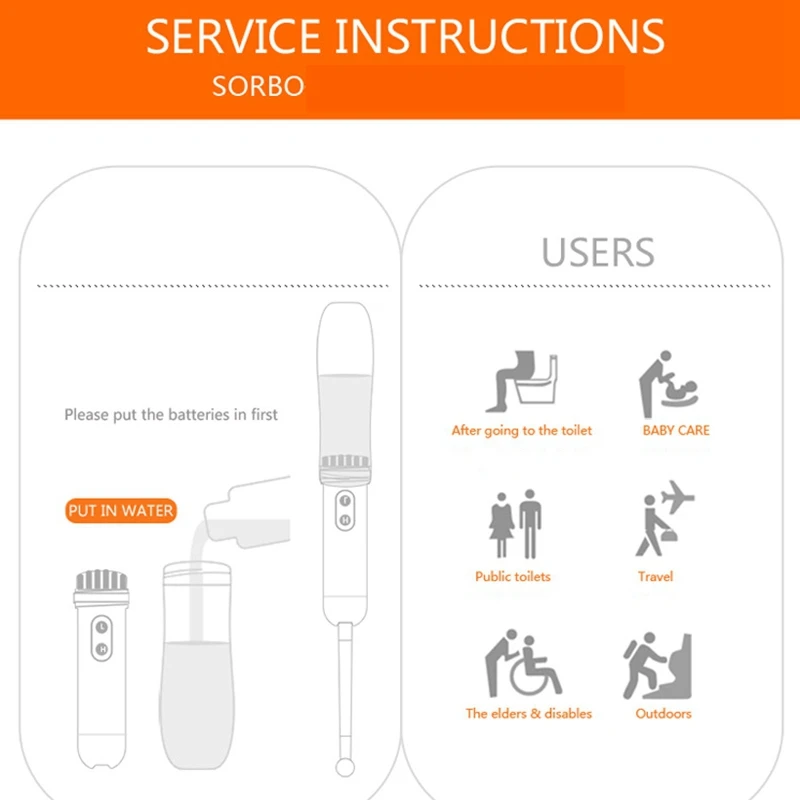 SERVICE INSTRUCTIONS
SORBO

Please put the batteries in first

PUT IN WATER

L
H

L
H

USERS

After going to the toilet

BABY CARE

Public toilets

Travel

The elders & disables

Outdoors