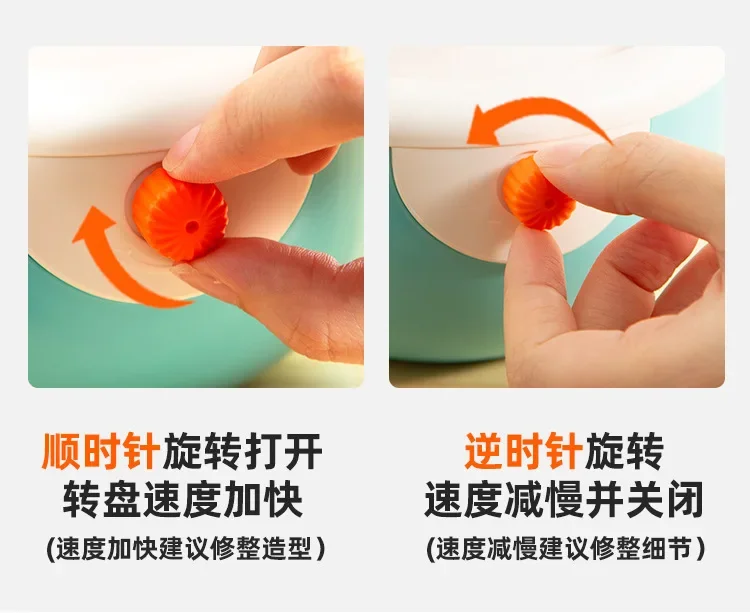 顺时针旋转打开
转盘速度加快
(速度加快建议修整造型)

逆时针旋转
速度减慢并关闭
(速度减慢建议修整细节)