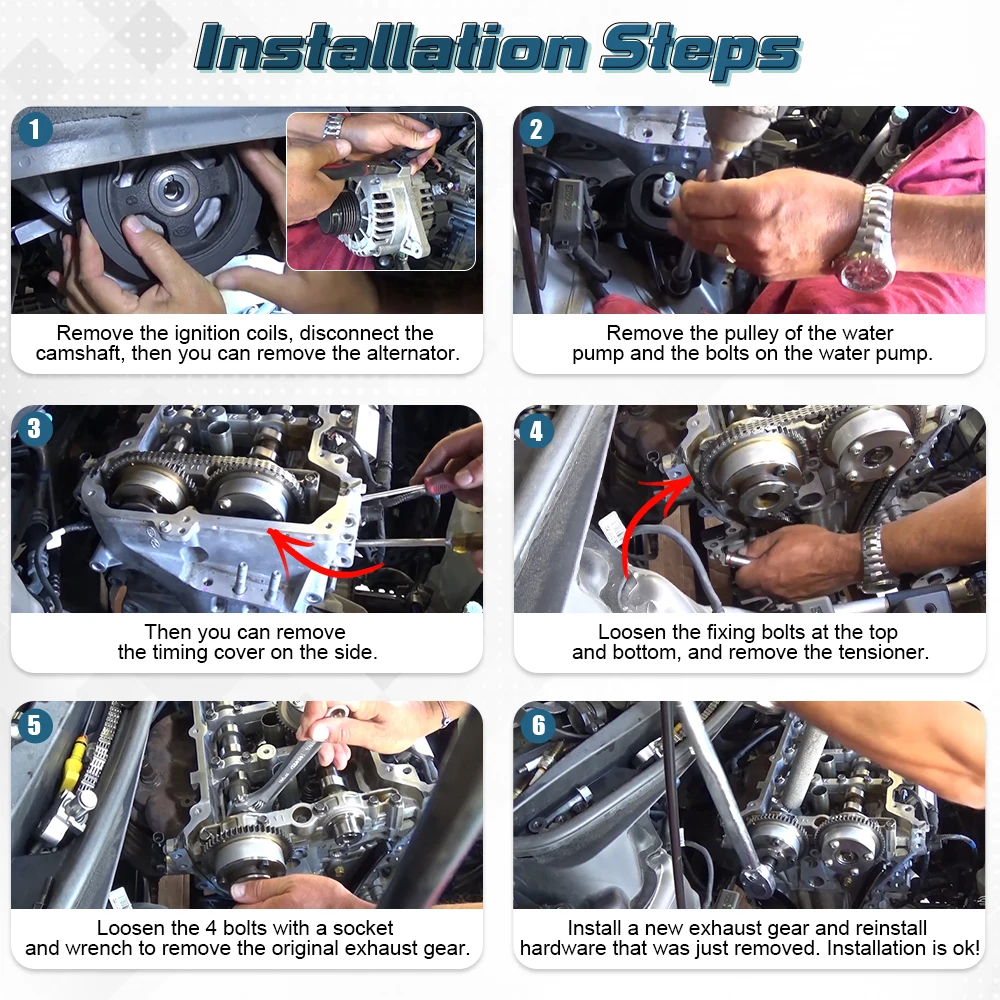 Installation Steps

1

Remove the ignition coils, disconnect the camshaft, then you can remove the alternator.

2

Remove the pulley of the water pump and the bolts on the water pump.

3

Then you can remove the timing cover on the side.

4

Loosen the fixing bolts at the top and bottom, and remove the tensioner.

5

Loosen the 4 bolts with a socket and wrench to remove the original exhaust gear.

6

Install a new exhaust gear and reinstall hardware that was just removed. Installation is ok!