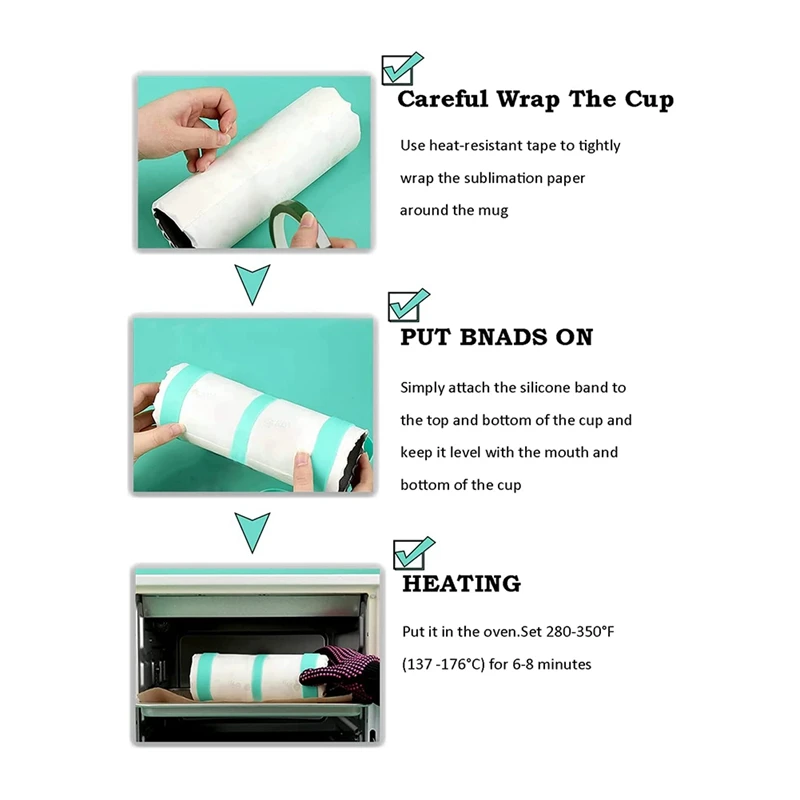 Careful Wrap The Cup

Use heat-resistant tape to tightly wrap the sublimation paper around the mug

PUT BNADS ON

Simply attach the silicone band to the top and bottom of the cup and keep it level with the mouth and bottom of the cup

HEATING

Put it in the oven.Set 280-350°F (137 -176°C) for 6-8 minutes