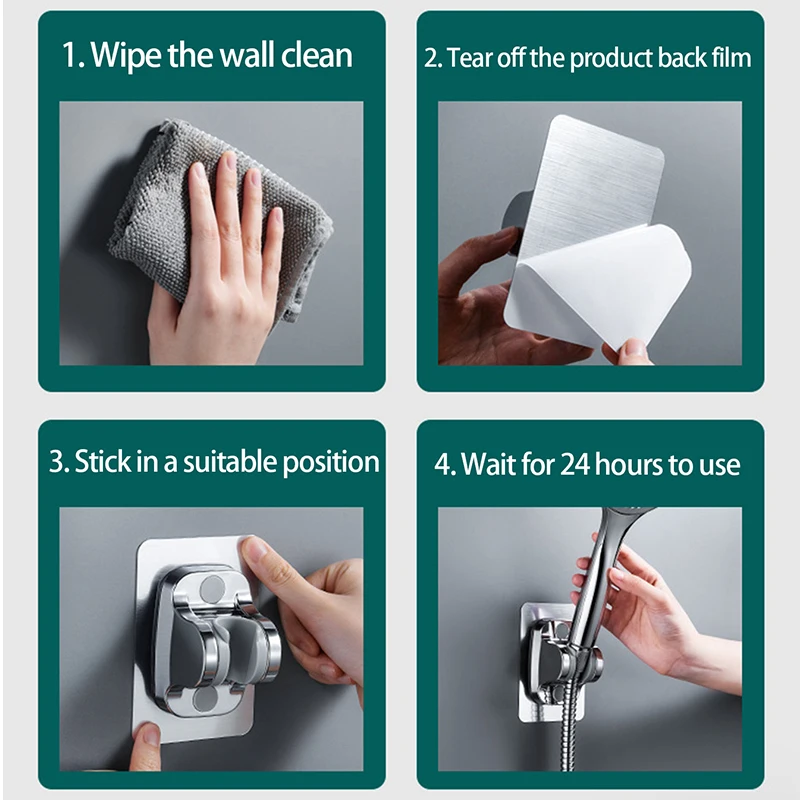 1. Wipe the wall clean

2. Tear off the product back film

3. Stick in a suitable position

4. Wait for 24 hours to use