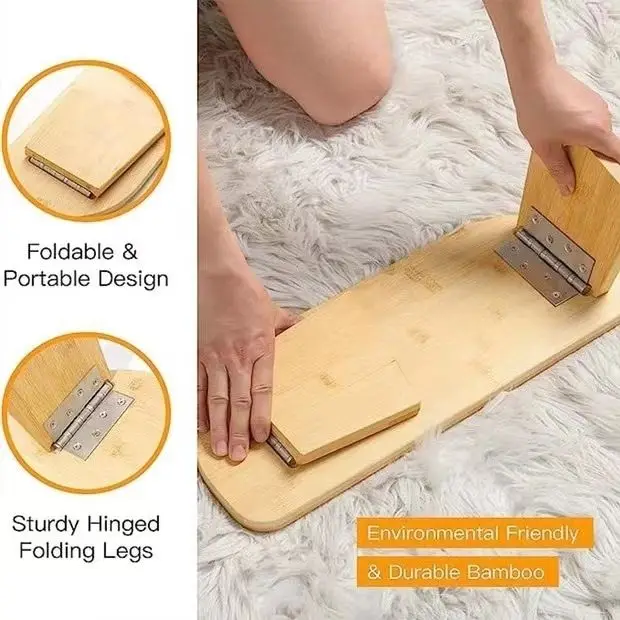 Foldable &
Portable Design

Sturdy Hinged
Folding Legs

Environmental Friendly
& Durable Bamboo